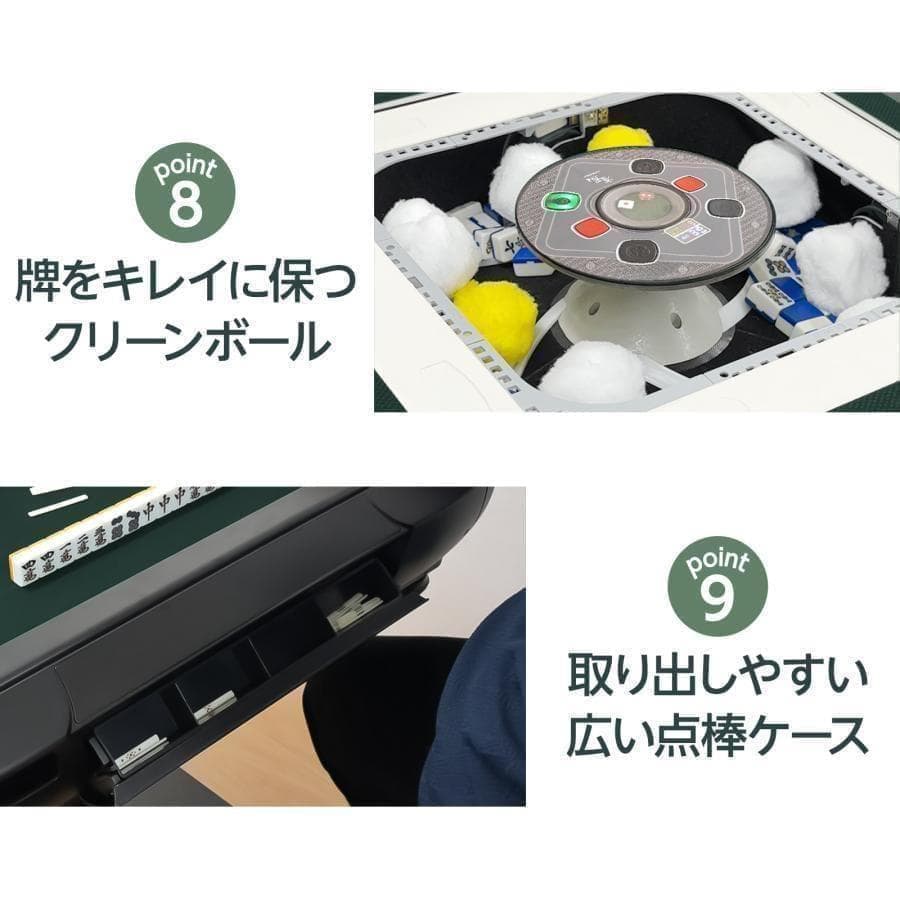 point
8

牌をキレイに保つ
クリーンボール

point
9

取り出しやすい
広い点棒ケース