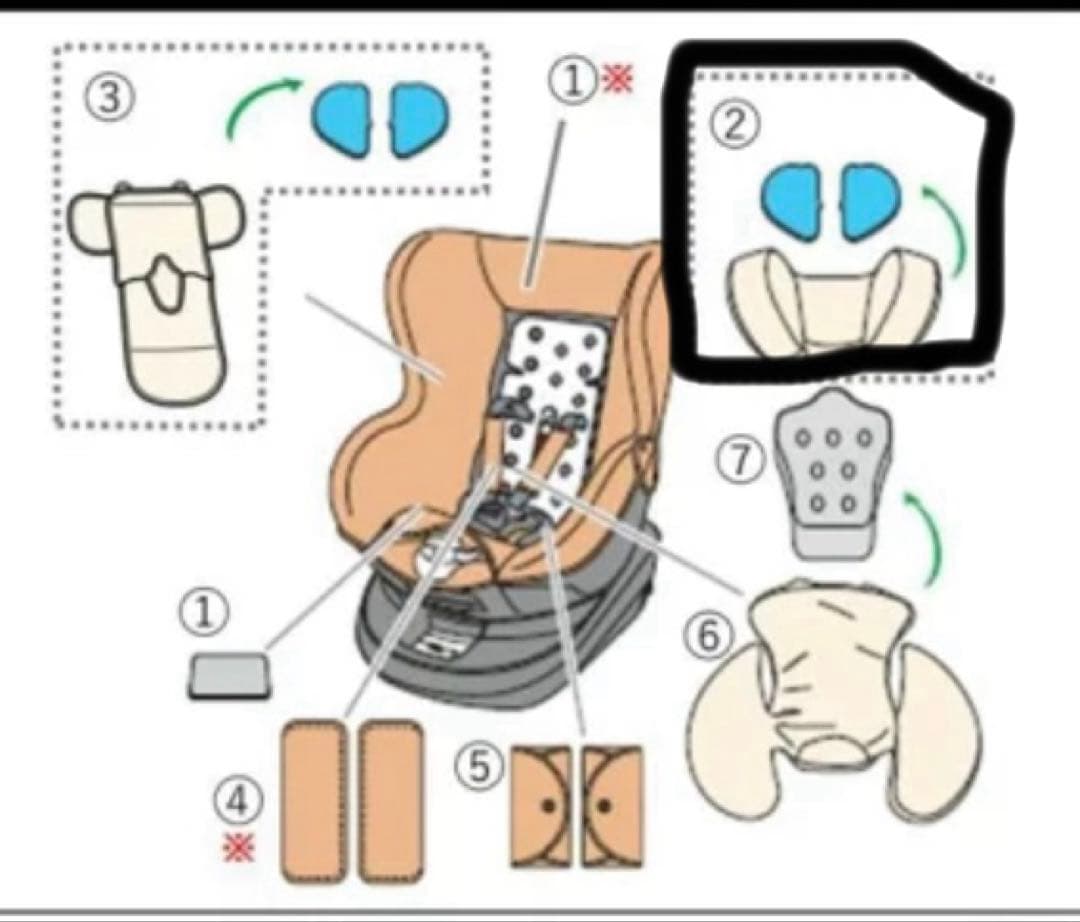 ③

①※

②

⑦

①

⑥

④
※

⑤