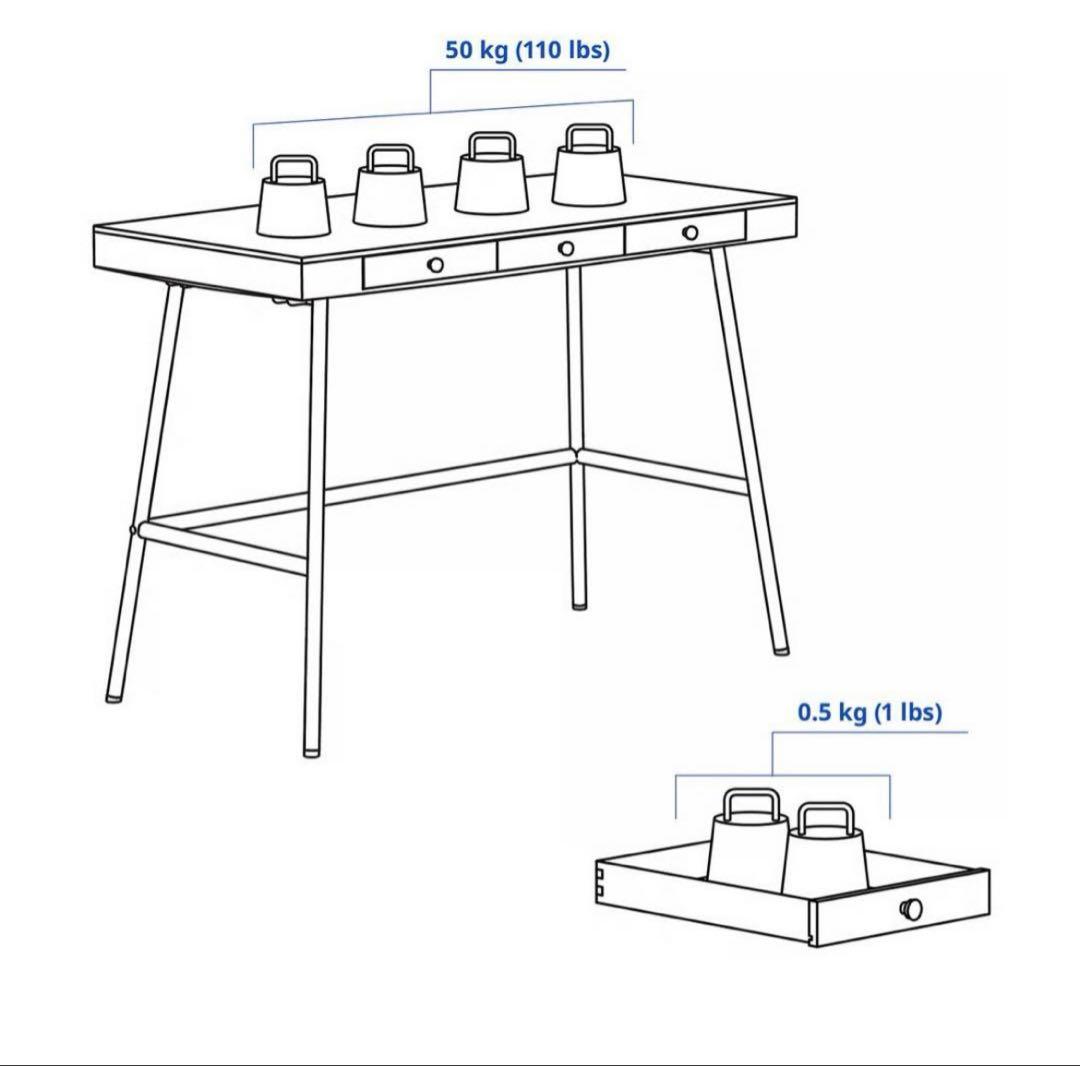 50 kg (110 lbs)

0.5 kg (1 lbs)