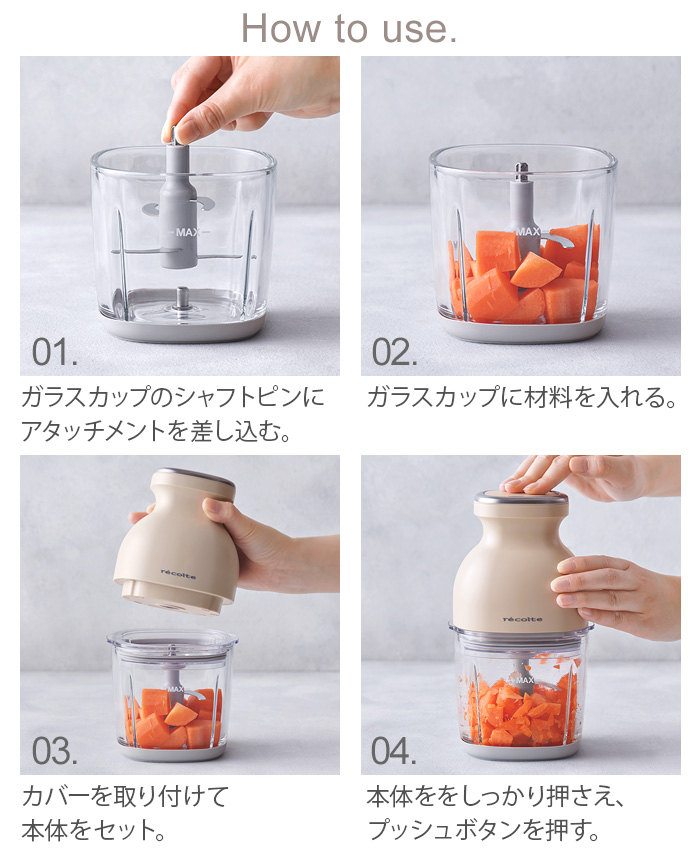 How to use.

MAX

01.

ガラスカップのシャフトピンにアタッチメントを差し込む。

MAX

02.

ガラスカップに材料を入れる。

récolte

MAX

03.

カバーを取り付けて本体をセット。

récolte

MAX

04.

本体ををしっかり押さえ、プッシュボタンを押す。