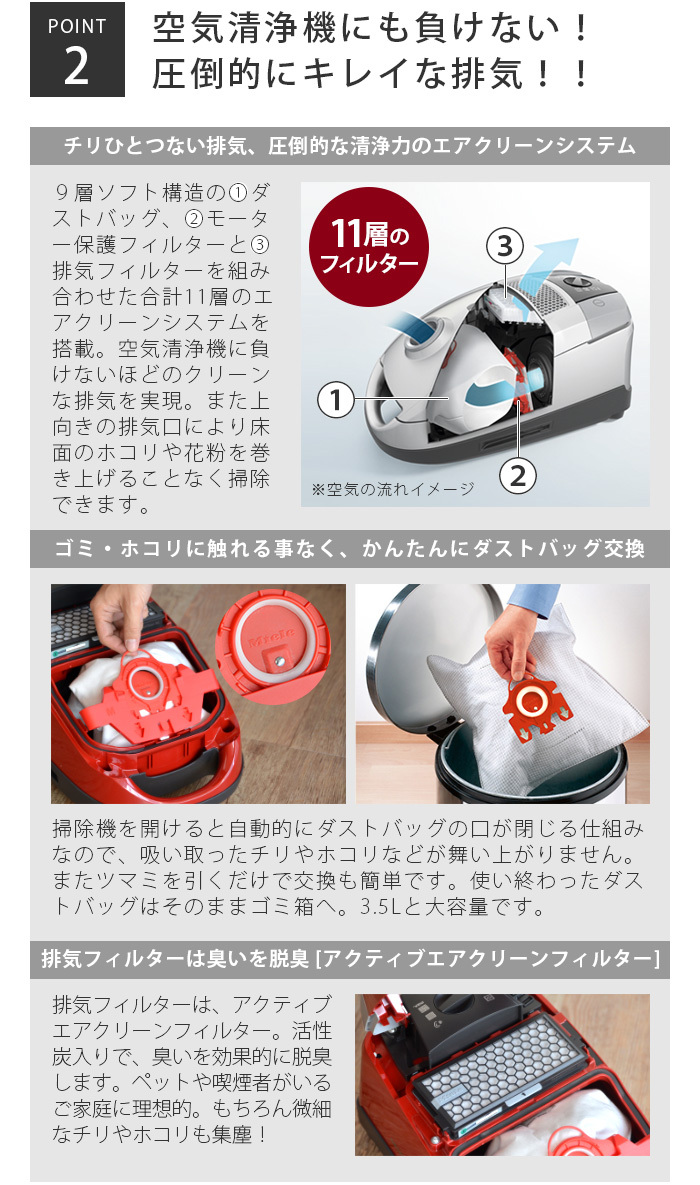 POINT 2

空気清浄機にも負けない！
圧倒的にキレイな排気！！

チリひとつない排気、圧倒的な清浄力のエアクリーンシステム

９層ソフト構造の①ダストバッグ、②モーター保護フィルターと③排気フィルターを組み合わせた合計11層のエアクリーンシステムを搭載。空気清浄機に負けないほどのクリーンな排気を実現。また上向きの排気口により床面のホコリや花粉を巻き上げることなく掃除できます。

11層のフィルター

③

①

②

※空気の流れイメージ

ゴミ・ホコリに触れる事なく、かんたんにダストバッグ交換

Miele

掃除機を開けると自動的にダストバッグの口が閉じる仕組みなので、吸い取ったチリやホコリなどが舞い上がりません。またツマミを引くだけで交換も簡単です。使い終わったダストバッグはそのままゴミ箱へ。3.5Lと大容量です。

排気フィルターは臭いを脱臭 [アクティブエアクリーンフィルター]

排気フィルターは、アクティブエアクリーンフィルター。活性炭入りで、臭いを効果的に脱臭します。ペットや喫煙者がいるご家庭に理想的。もちろん微細なチリやホコリも集塵！