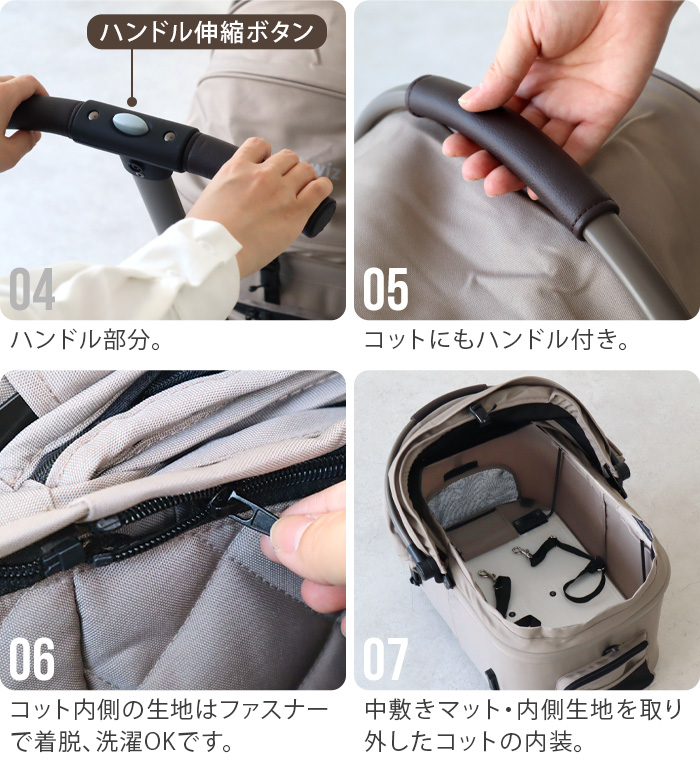 ハンドル伸縮ボタン

04

ハンドル部分。

05

コットにもハンドル付き。

06

コット内側の生地はファスナーで着脱、洗濯OKです。

07

中敷きマット・内側生地を取り外したコットの内装。