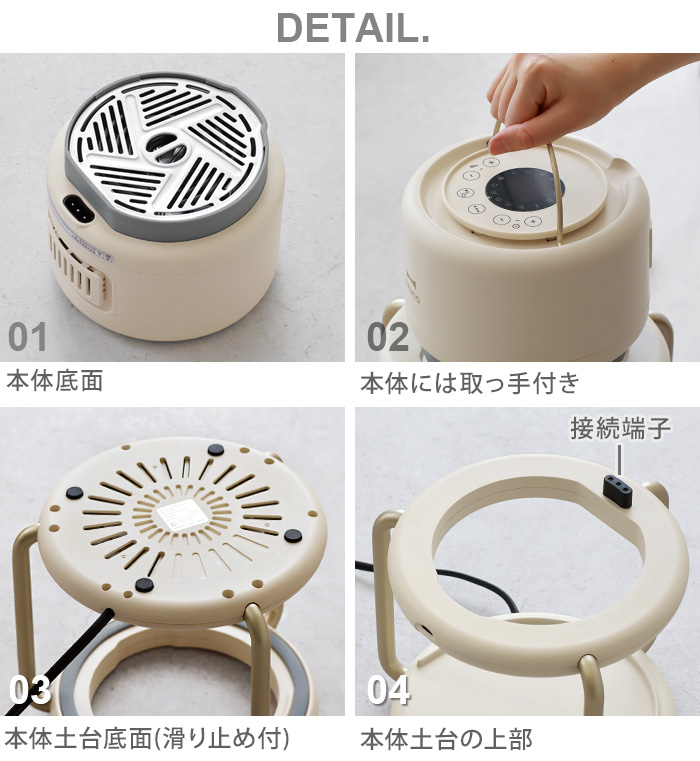 DETAIL.

01

本体底面

02

本体には取っ手付き

03

本体土台底面(滑り止め付)

接続端子

04

本体土台の上部