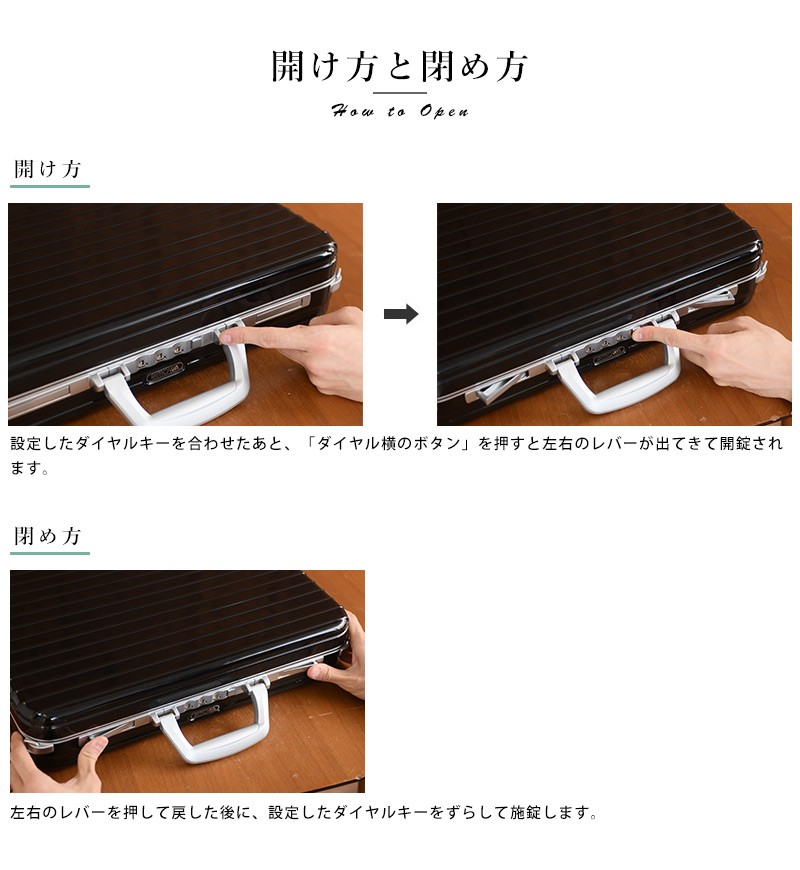 開け方と閉め方

How to Open

開け方

設定したダイヤルキーを合わせたあと、「ダイヤル横のボタン」を押すと左右のレバーが出てきて開錠されます。

閉め方

左右のレバーを押して戻した後に、設定したダイヤルキーをずらして施錠します。