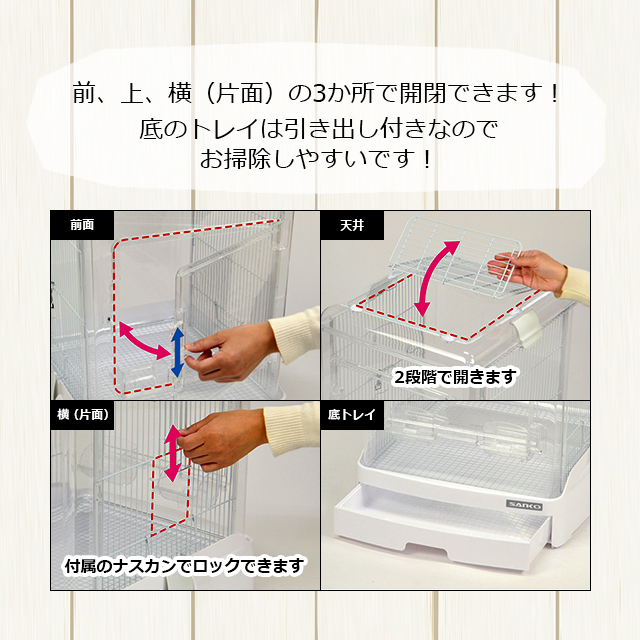 前、上、横（片面）の3か所で開閉できます！
底のトレイは引き出し付きなので
お掃除しやすいです！

前面

天井

2段階で開きます

横（片面）

付属のナスカンでロックできます

底トレイ

SANKO