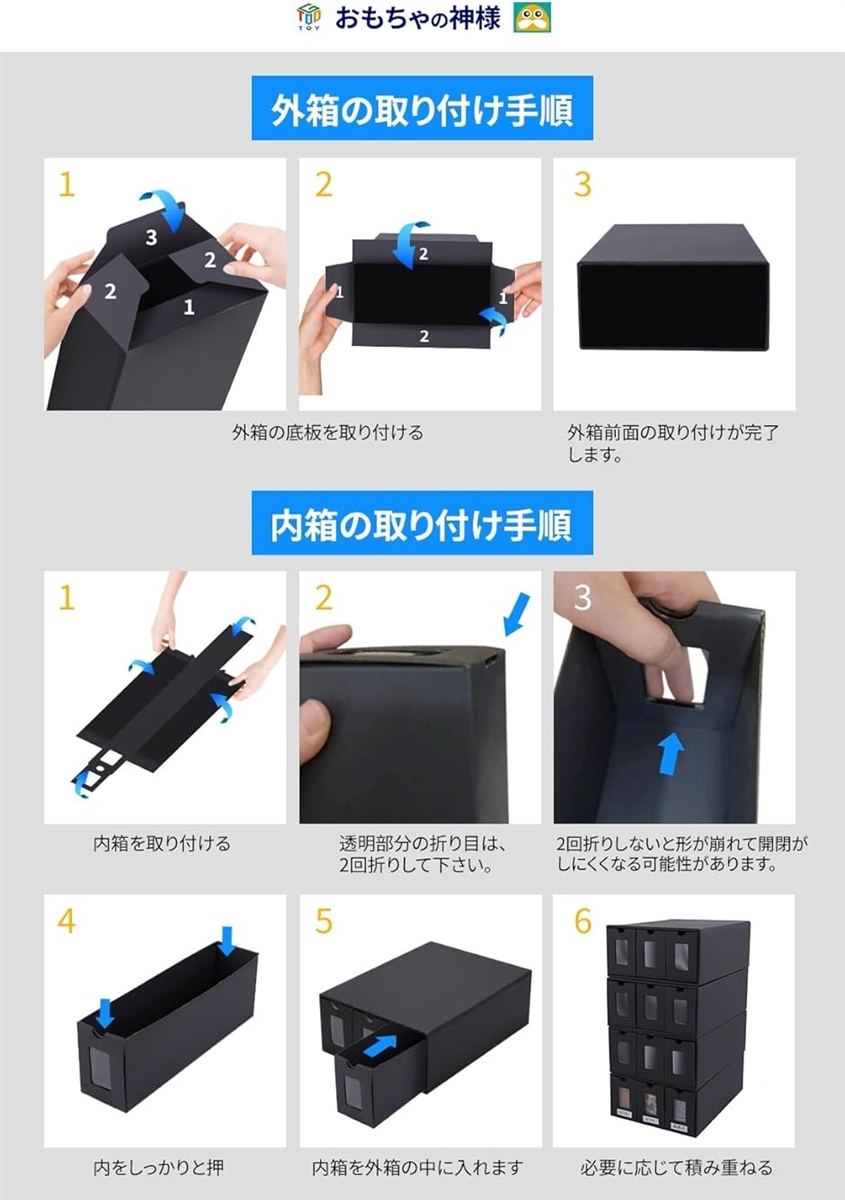 TOY おもちゃの神様

外箱の取り付け手順

1

3

2

2

1

2

2

1

1

2

3

外箱の底板を取り付ける

外箱前面の取り付けが完了します。

内箱の取り付け手順

1

2

3

内箱を取り付ける

透明部分の折り目は、2回折りして下さい。

2回折りしないと形が崩れて開閉がしにくくなる可能性があります。

4

5

6

内をしっかりと押

内箱を外箱の中に入れます

必要に応じて積み重ねる