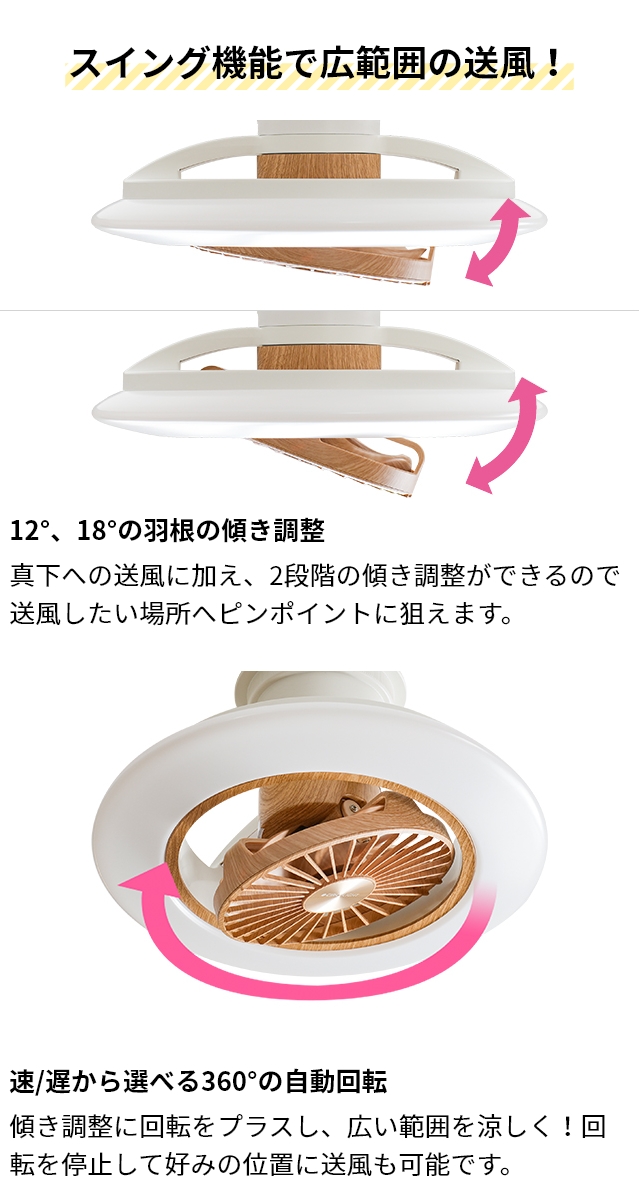 スイング機能で広範囲の送風！

12°、18°の羽根の傾き調整

真下への送風に加え、2段階の傾き調整ができるので送風したい場所へピンポイントに狙えます。

速/遅から選べる360°の自動回転

傾き調整に回転をプラスし、広い範囲を涼しく！回転を停止して好みの位置に送風も可能です。