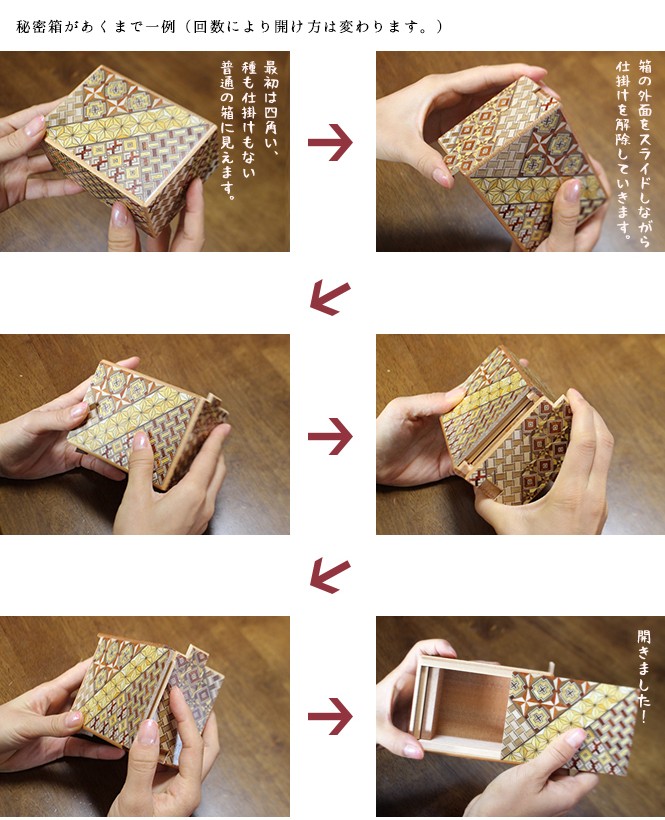 秘密箱があくまで一例（回数により開け方は変わります。）

最初は四角い、種も仕掛けもない普通の箱に見えます。

箱の外面をスライドしながら仕掛けを解除していきます。

開きました！