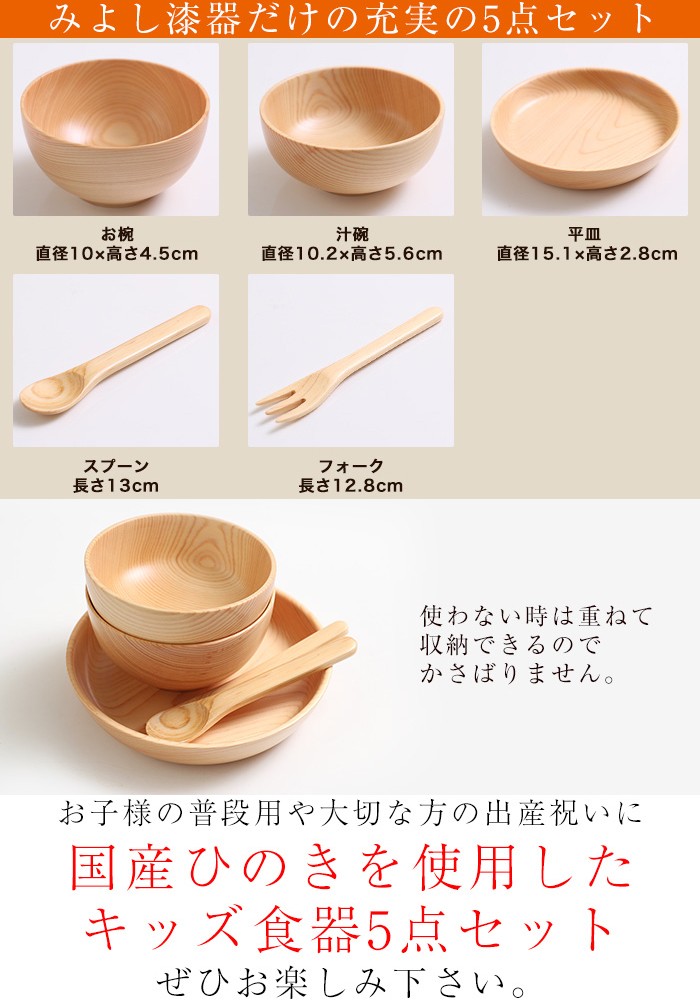 みよし漆器だけの充実の5点セット

お椀
直径10×高さ4.5cm

汁碗
直径10.2×高さ5.6cm

平皿
直径15.1×高さ2.8cm

スプーン
長さ13cm

フォーク
長さ12.8cm

使わない時は重ねて
収納できるので
かさばりません。

お子様の普段用や大切な方の出産祝いに
国産ひのきを使用した
キッズ食器5点セット
ぜひお楽しみ下さい。