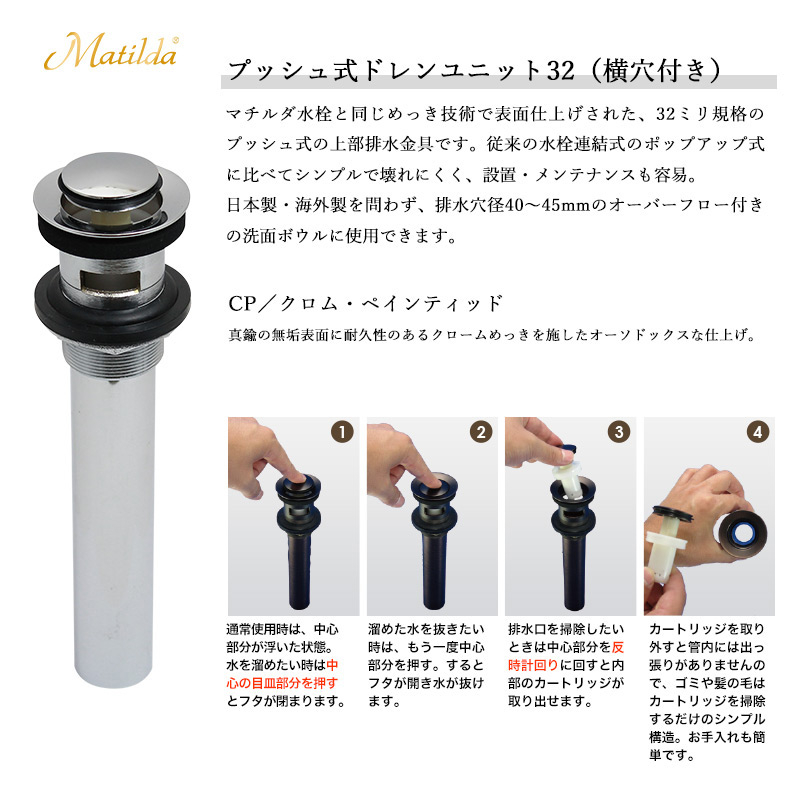 Matilda®

プッシュ式ドレンユニット32（横穴付き）

マチルダ水栓と同じめっき技術で表面仕上げされた、32ミリ規格のプッシュ式の上部排水金具です。従来の水栓連結式のポップアップ式に比べてシンプルで壊れにくく、設置・メンテナンスも容易。
日本製・海外製を問わず、排水穴径40〜45mmのオーバーフロー付きの洗面ボウルに使用できます。

CP／クロム・ペインティッド

真鍮の無垢表面に耐久性のあるクロームめっきを施したオーソドックスな仕上げ。

1

通常使用時は、中心部分が浮いた状態。水を溜めたい時は中心の目皿部分を押すとフタが閉まります。

2

溜めた水を抜きたい時は、もう一度中心部分を押す。するとフタが開き水が抜けます。

3

排水口を掃除したいときは中心部分を反時計回りに回すと内部のカートリッジが取り出せます。

4

カートリッジを取り外すと管内には出っ張りがありませんので、ゴミや髪の毛はカートリッジを掃除するだけのシンプル構造。お手入れも簡単です。