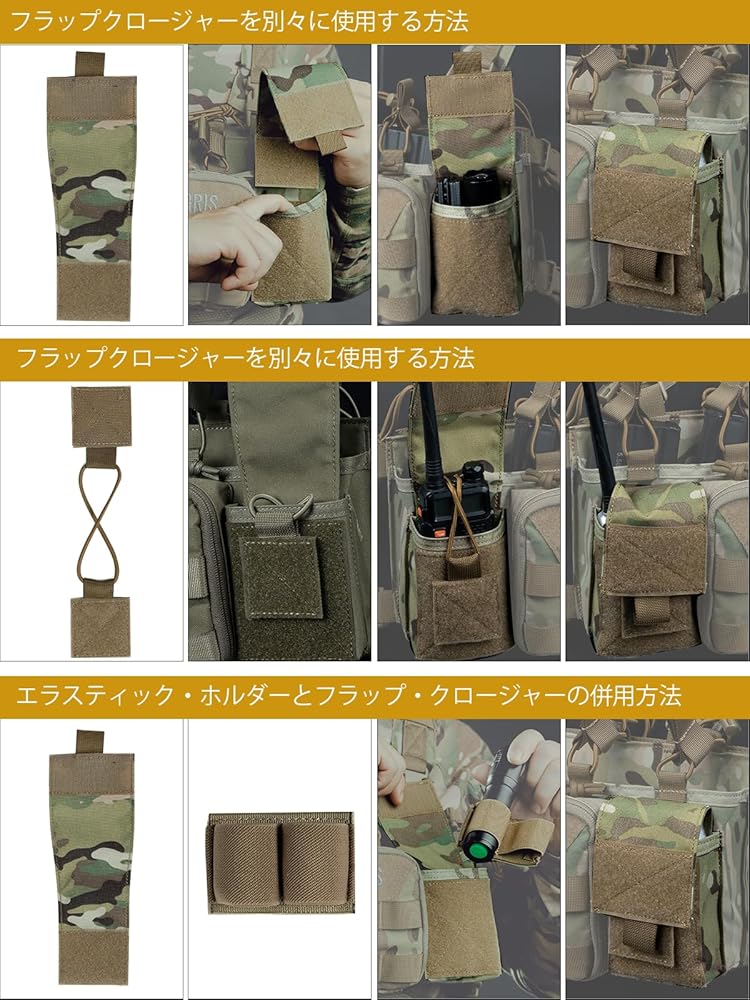 フラップクロージャーを別々に使用する方法

フラップクロージャーを別々に使用する方法

エラスティック・ホルダーとフラップ・クロージャーの併用方法