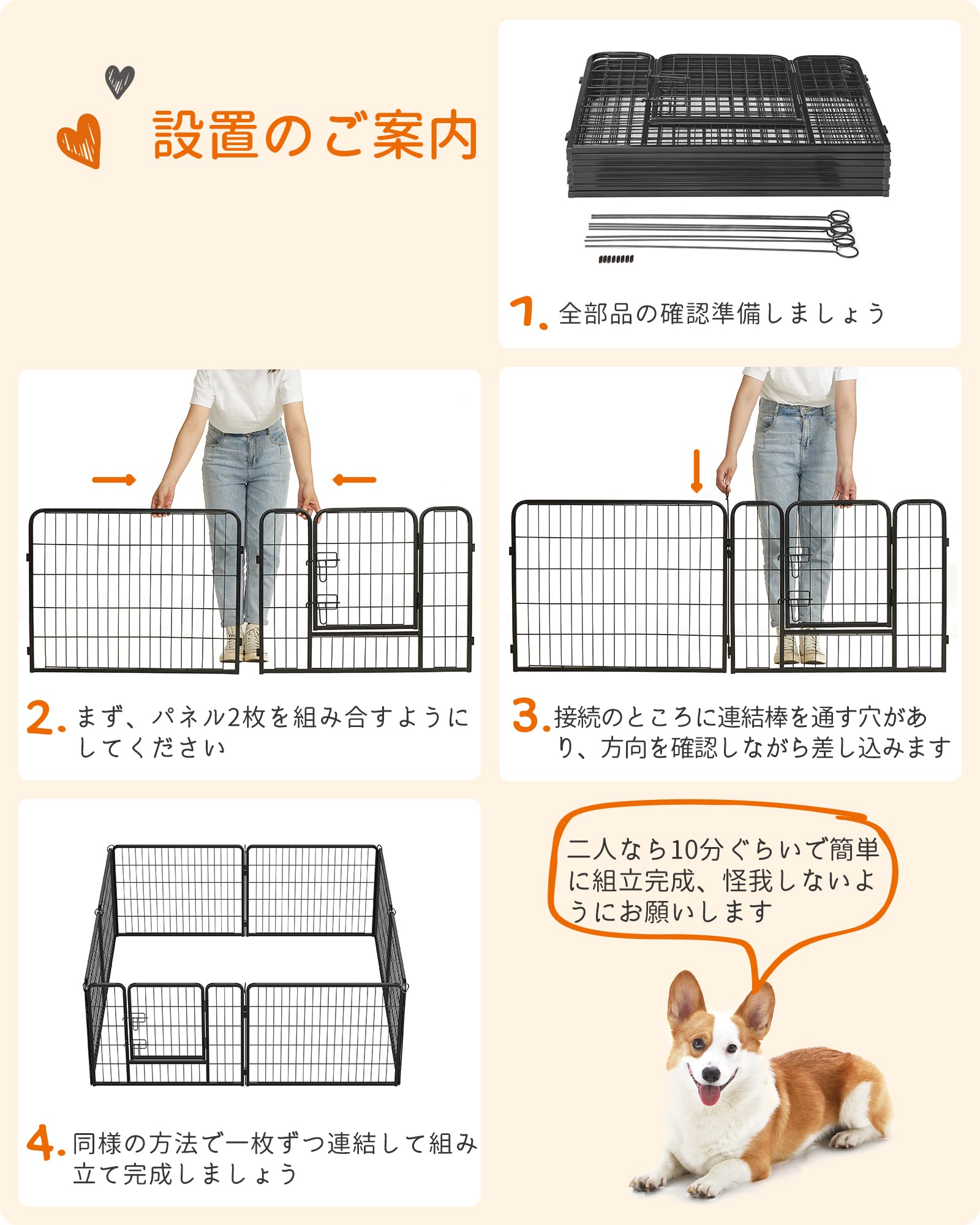 設置のご案内

1. 全部品の確認準備しましょう

2. まず、パネル2枚を組み合すようにしてください

3. 接続のところに連結棒を通す穴があり、方向を確認しながら差し込みます

4. 同様の方法で一枚ずつ連結して組み立て完成しましょう

二人なら10分ぐらいで簡単に組立完成、怪我しないようにお願いします