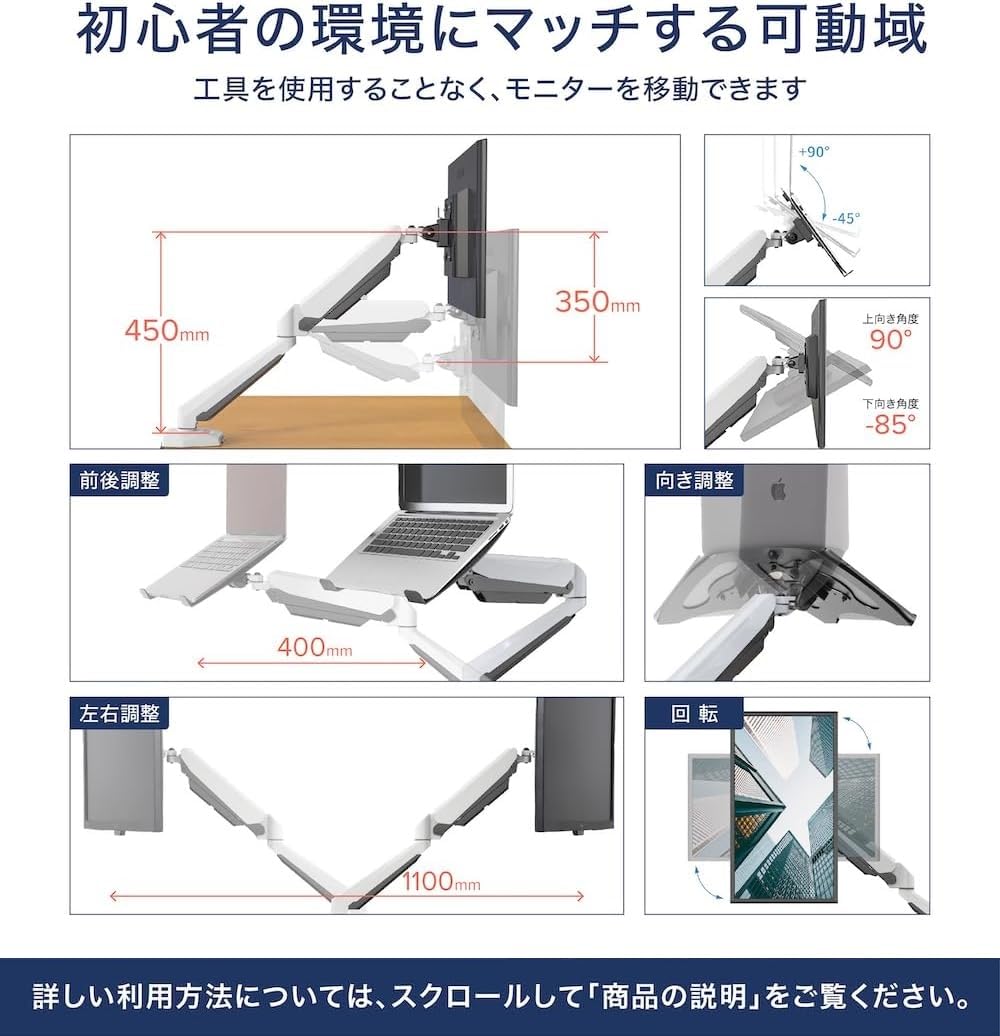 初心者の環境にマッチする可動域

工具を使用することなく、モニターを移動できます

450mm

350mm

+90°

-45°

上向き角度
90°

下向き角度
-85°

前後調整

400mm

向き調整

左右調整

1100mm

回転

詳しい利用方法については、スクロールして「商品の説明」をご覧ください。