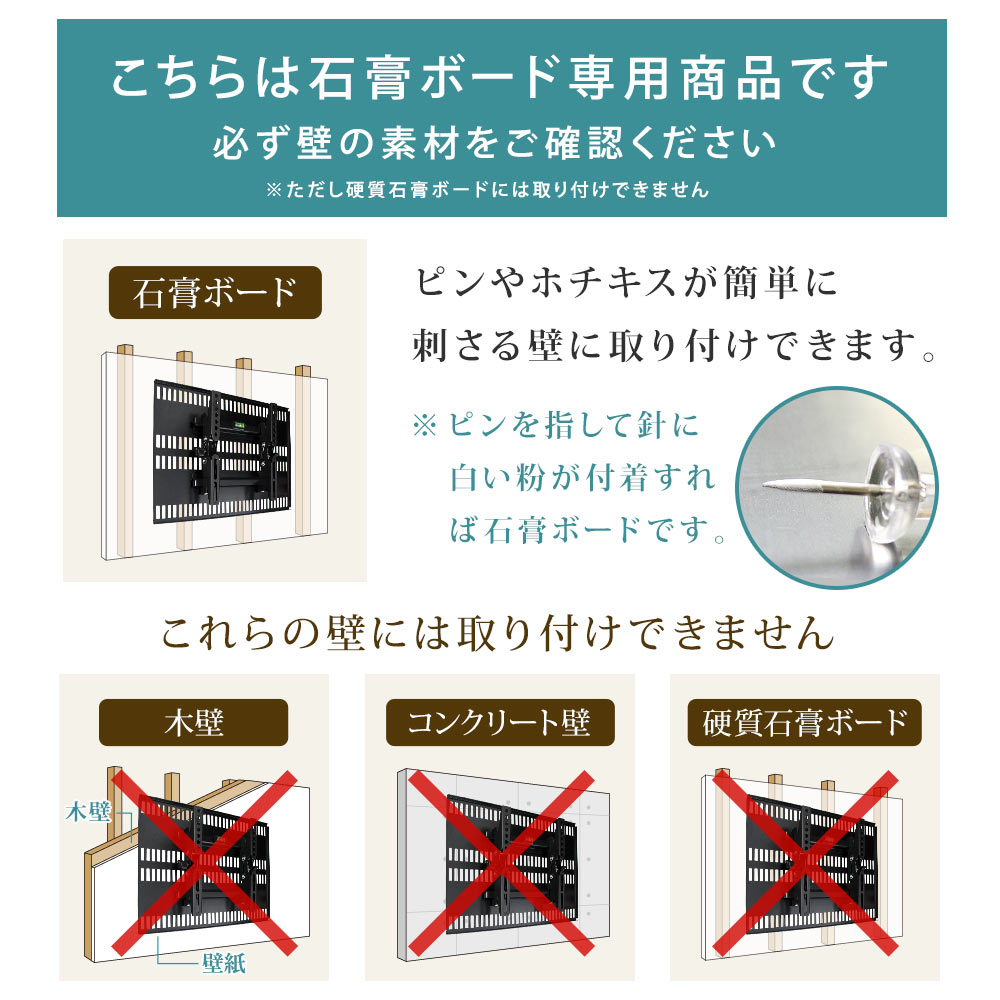 こちらは石膏ボード専用商品です
必ず壁の素材をご確認ください
※ただし硬質石膏ボードには取り付けできません

石膏ボード

ピンやホチキスが簡単に刺さる壁に取り付けできます。

※ピンを指して針に白い粉が付着すれば石膏ボードです。

これらの壁には取り付けできません

木壁

木壁

壁紙

コンクリート壁

硬質石膏ボード