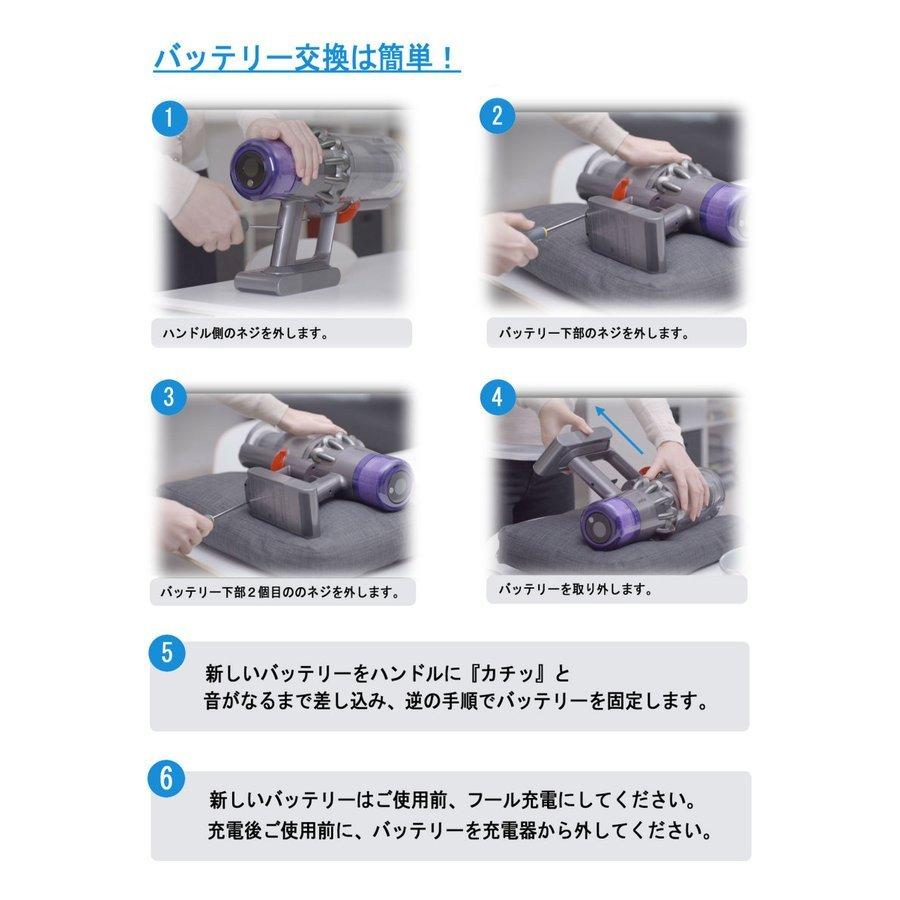 バッテリー交換は簡単！

1
ハンドル側のネジを外します。

2
バッテリー下部のネジを外します。

3
バッテリー下部２個目ののネジを外します。

4
バッテリーを取り外します。

5
新しいバッテリーをハンドルに『カチッ』と音がなるまで差し込み、逆の手順でバッテリーを固定します。

6
新しいバッテリーはご使用前、フール充電にしてください。
充電後ご使用前に、バッテリーを充電器から外してください。