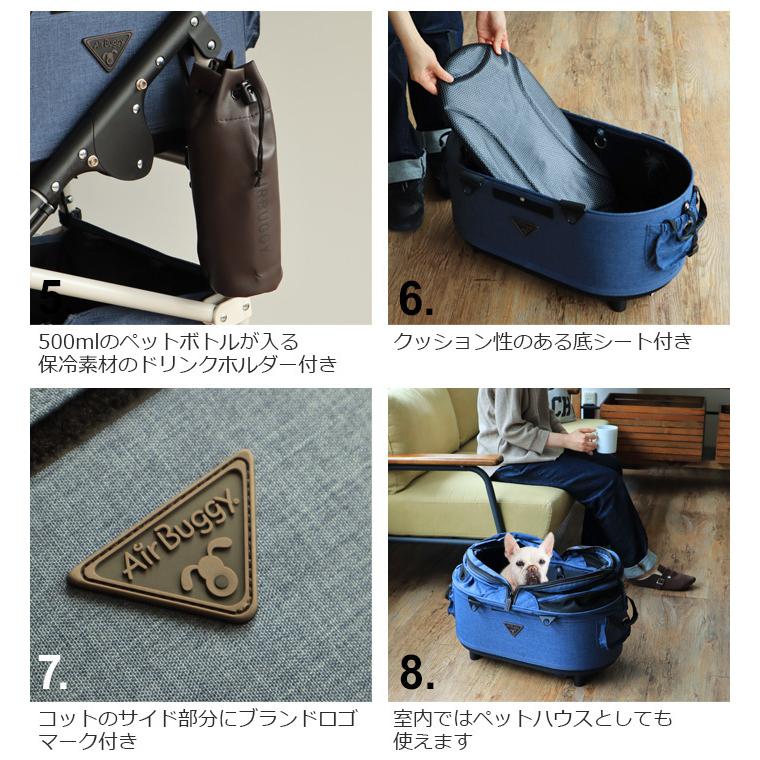 5.

500mlのペットボトルが入る
保冷素材のドリンクホルダー付き

6.

クッション性のある底シート付き

AirBuggy

7.

コットのサイド部分にブランドロゴマーク付き

8.

室内ではペットハウスとしても使えます