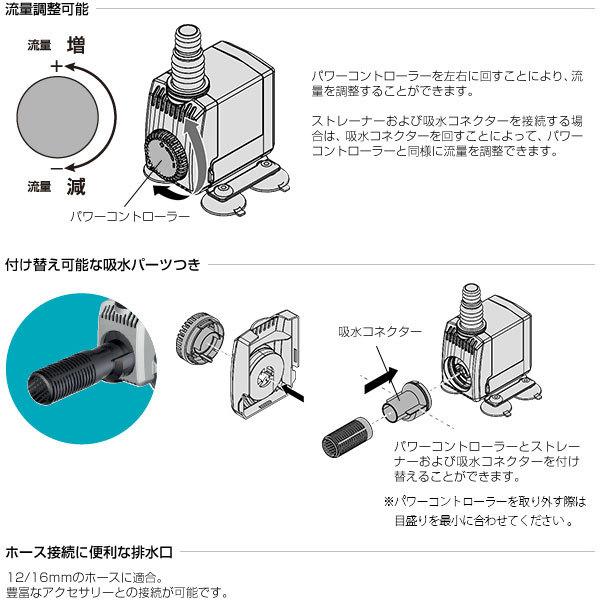 流量調整可能

流量 増
+
−
流量 減

パワーコントローラー

パワーコントローラーを左右に回すことにより、流量を調整することができます。

ストレーナーおよび吸水コネクターを接続する場合は、吸水コネクターを回すことによって、パワーコントローラーと同様に流量を調整できます。

付け替え可能な吸水パーツつき

吸水コネクター

パワーコントローラーとストレーナーおよび吸水コネクターを付け替えることができます。

※パワーコントローラーを取り外す際は目盛りを最小に合わせてください。

ホース接続に便利な排水口

12/16mmのホースに適合。
豊富なアクセサリーとの接続が可能です。