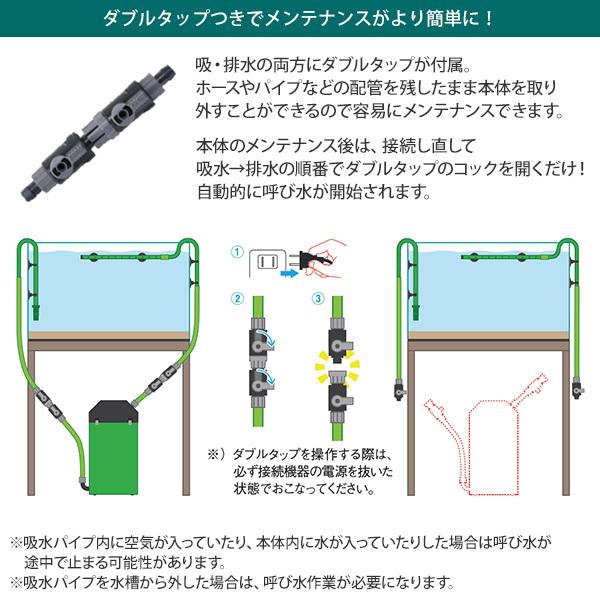 ダブルタップつきでメンテナンスがより簡単に！

吸・排水の両方にダブルタップが付属。
ホースやパイプなどの配管を残したまま本体を取り外すことができるので容易にメンテナンスできます。

本体のメンテナンス後は、接続し直して
吸水→排水の順番でダブルタップのコックを開くだけ！
自動的に呼び水が開始されます。

①

②

③

※）ダブルタップを操作する際は、必ず接続機器の電源を抜いた状態でおこなってください。

※吸水パイプ内に空気が入っていたり、本体内に水が入っていたりした場合は呼び水が途中で止まる可能性があります。
※吸水パイプを水槽から外した場合は、呼び水作業が必要になります。