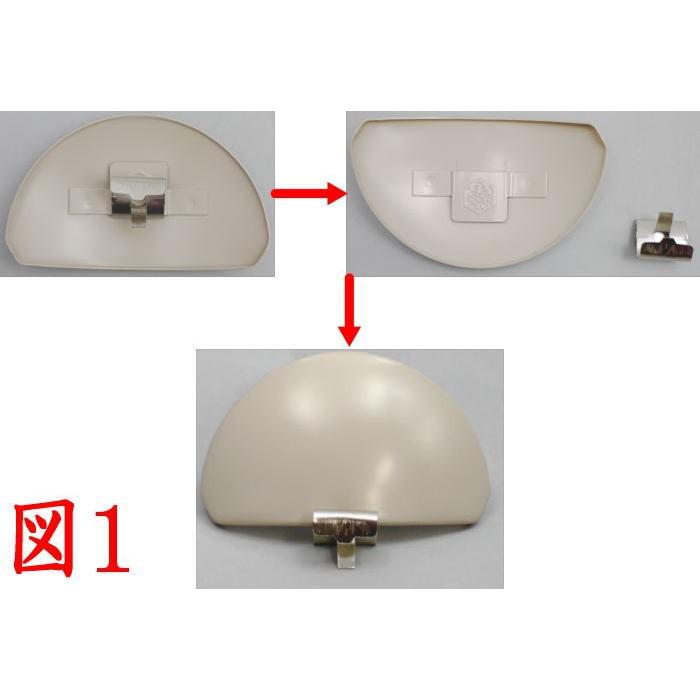 図1