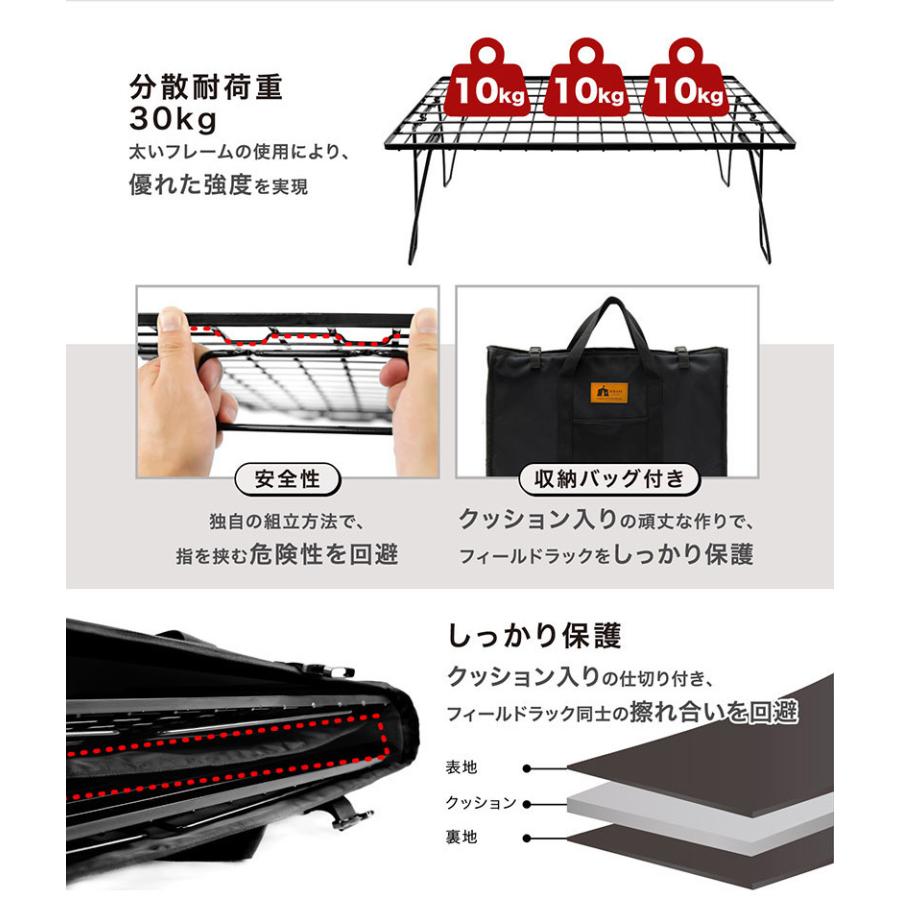 分散耐荷重
30kg
太いフレームの使用により、
優れた強度を実現

10kg 10kg 10kg

安全性
独自の組立方法で、
指を挟む危険性を回避

収納バッグ付き
クッション入りの頑丈な作りで、
フィールドラックをしっかり保護

しっかり保護
クッション入りの仕切り付き、
フィールドラック同士の擦れ合いを回避

表地
クッション
裏地