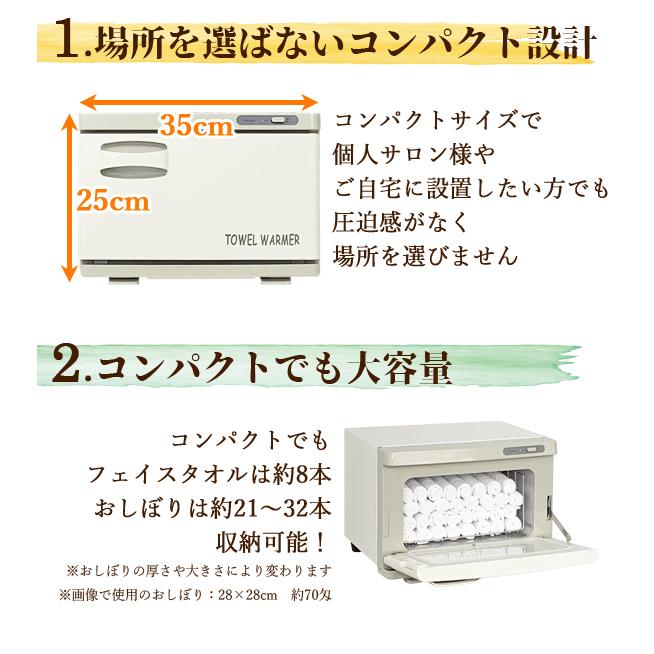 1.場所を選ばないコンパクト設計

35cm

25cm

TOWEL WARMER

コンパクトサイズで
個人サロン様や
ご自宅に設置したい方でも
圧迫感がなく
場所を選びません

2.コンパクトでも大容量

コンパクトでも
フェイスタオルは約8本
おしぼりは約21～32本
収納可能！

※おしぼりの厚さや大きさにより変わります
※画像で使用のおしぼり：28×28cm　約70匁