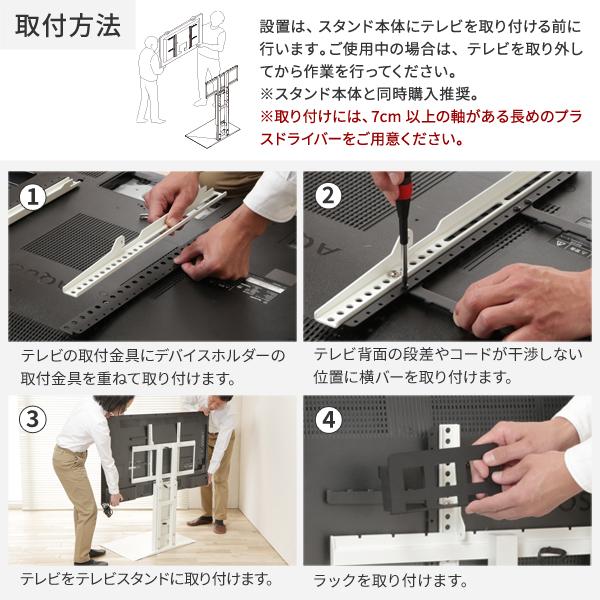 取付方法

設置は、スタンド本体にテレビを取り付ける前に行います。ご使用中の場合は、テレビを取り外してから作業を行ってください。
※スタンド本体と同時購入推奨。
※取り付けには、7cm 以上の軸がある長めのプラスドライバーをご用意ください。

1

テレビの取付金具にデバイスホルダーの取付金具を重ねて取り付けます。

2

テレビ背面の段差やコードが干渉しない位置に横バーを取り付けます。

3

テレビをテレビスタンドに取り付けます。

4

ラックを取り付けます。