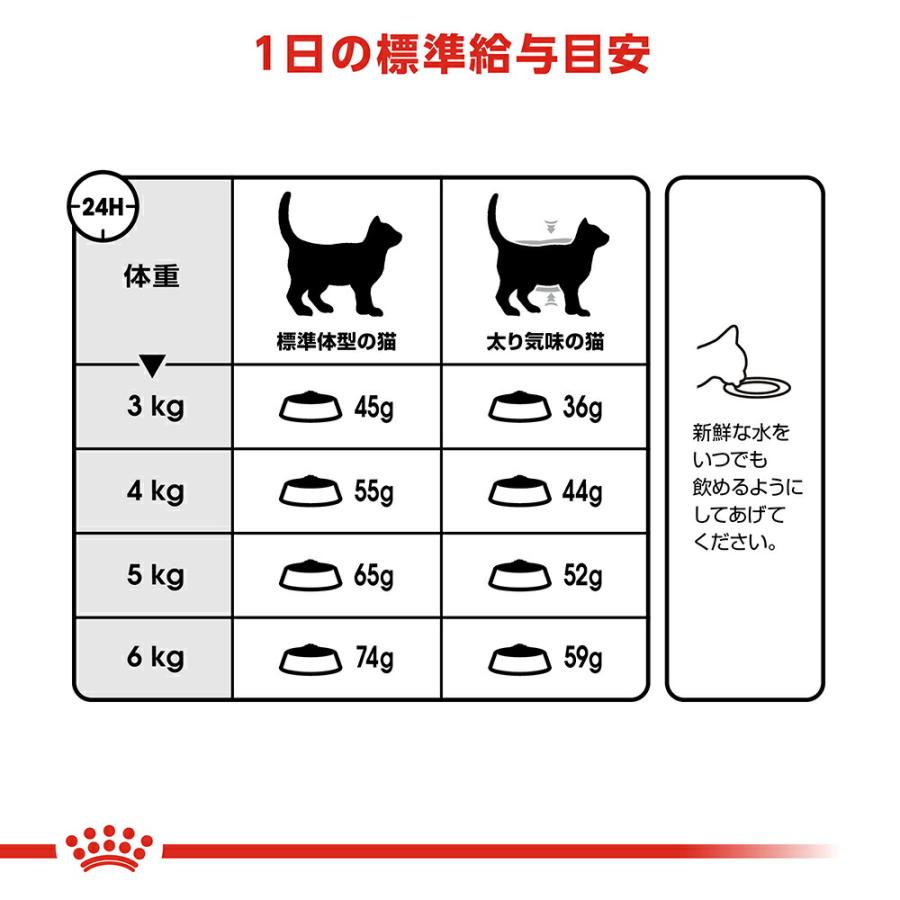 1日の標準給与目安

| 24H 体重 | 標準体型の猫 | 太り気味の猫 |
|---|---|---|
| 3 kg | 45g | 36g |
| 4 kg | 55g | 44g |
| 5 kg | 65g | 52g |
| 6 kg | 74g | 59g |

新鮮な水をいつでも飲めるようにしてあげてください。