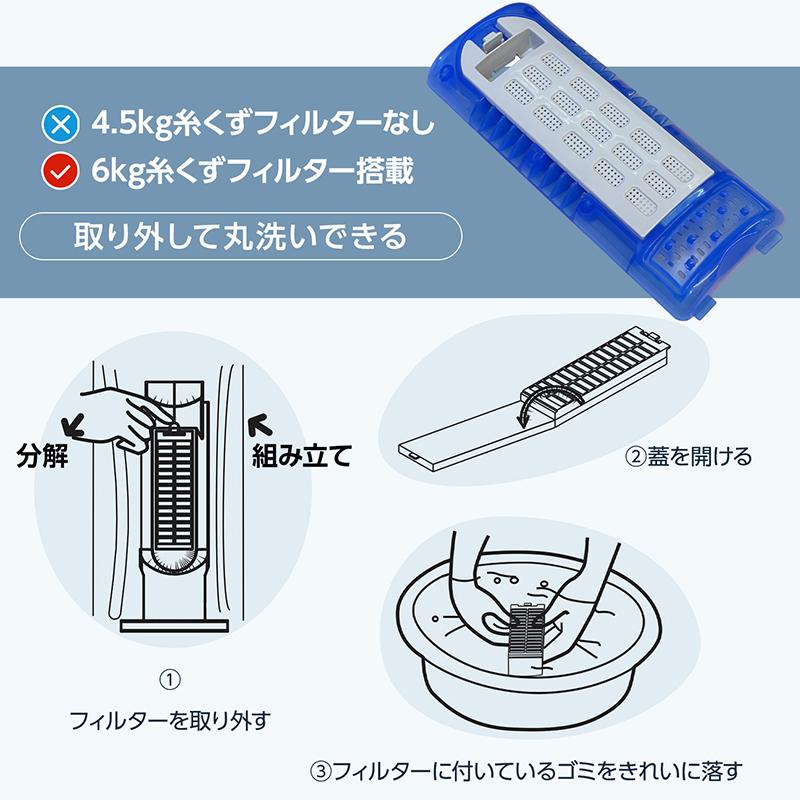 4.5kg糸くずフィルターなし
6kg糸くずフィルター搭載
取り外して丸洗いできる

分解
組み立て

①
フィルターを取り外す

②蓋を開ける

③フィルターに付いているゴミをきれいに落す