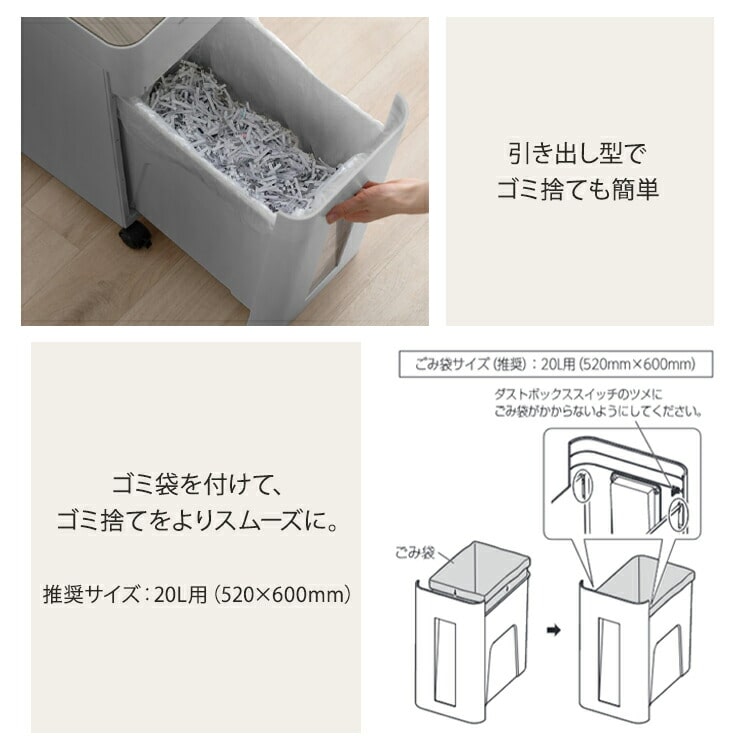 引き出し型で
ゴミ捨ても簡単

ゴミ袋を付けて、
ゴミ捨てをよりスムーズに。

推奨サイズ：20L用（520×600mm）

ごみ袋サイズ（推奨）：20L用（520mm×600mm）

ダストボックススイッチのツメに
ごみ袋がかからないようにしてください。

ごみ袋