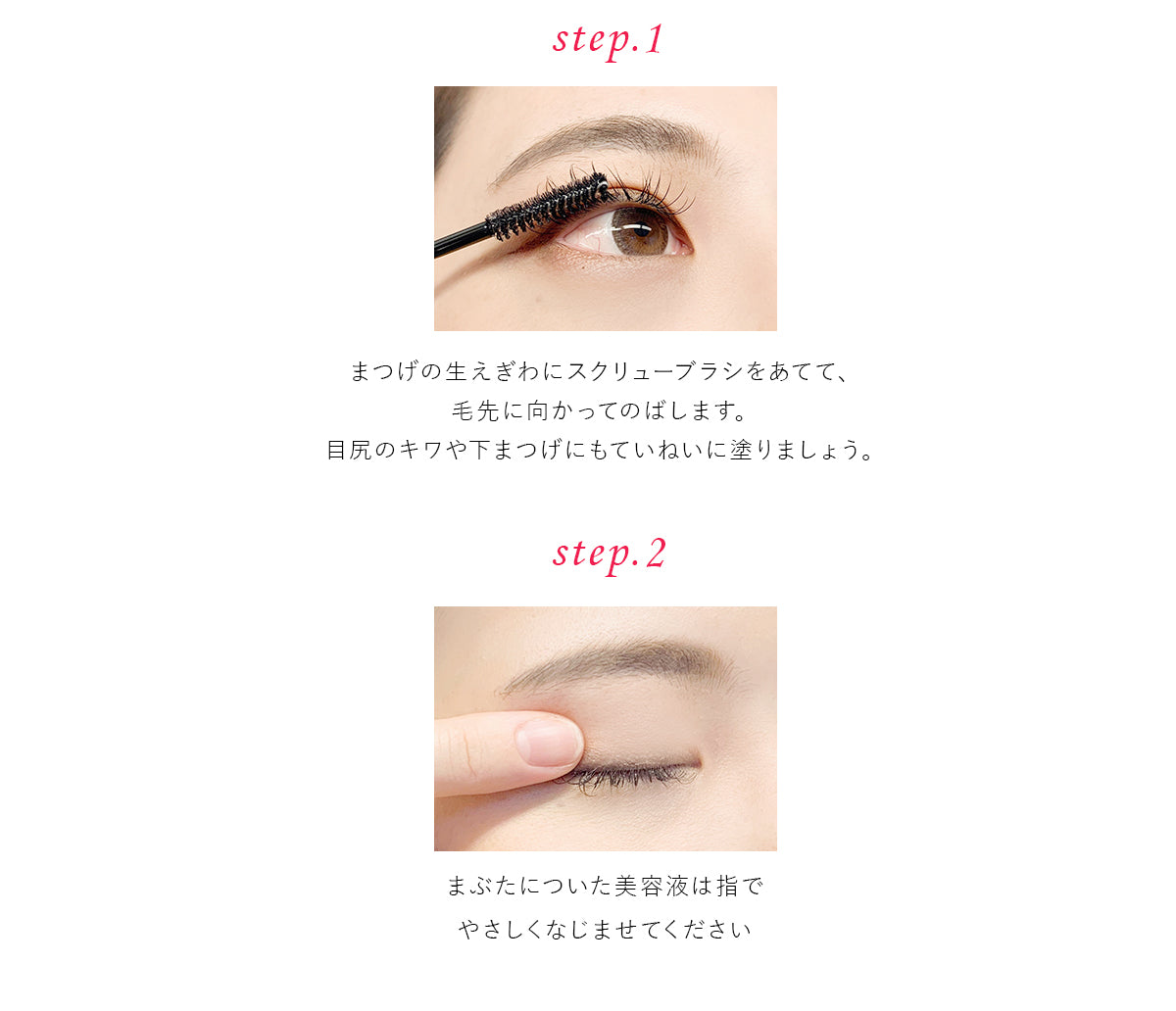 step.1

まつげの生えぎわにスクリューブラシをあてて、
毛先に向かってのばします。
目尻のキワや下まつげにもていねいに塗りましょう。

step.2

まぶたについた美容液は指で
やさしくなじませてください