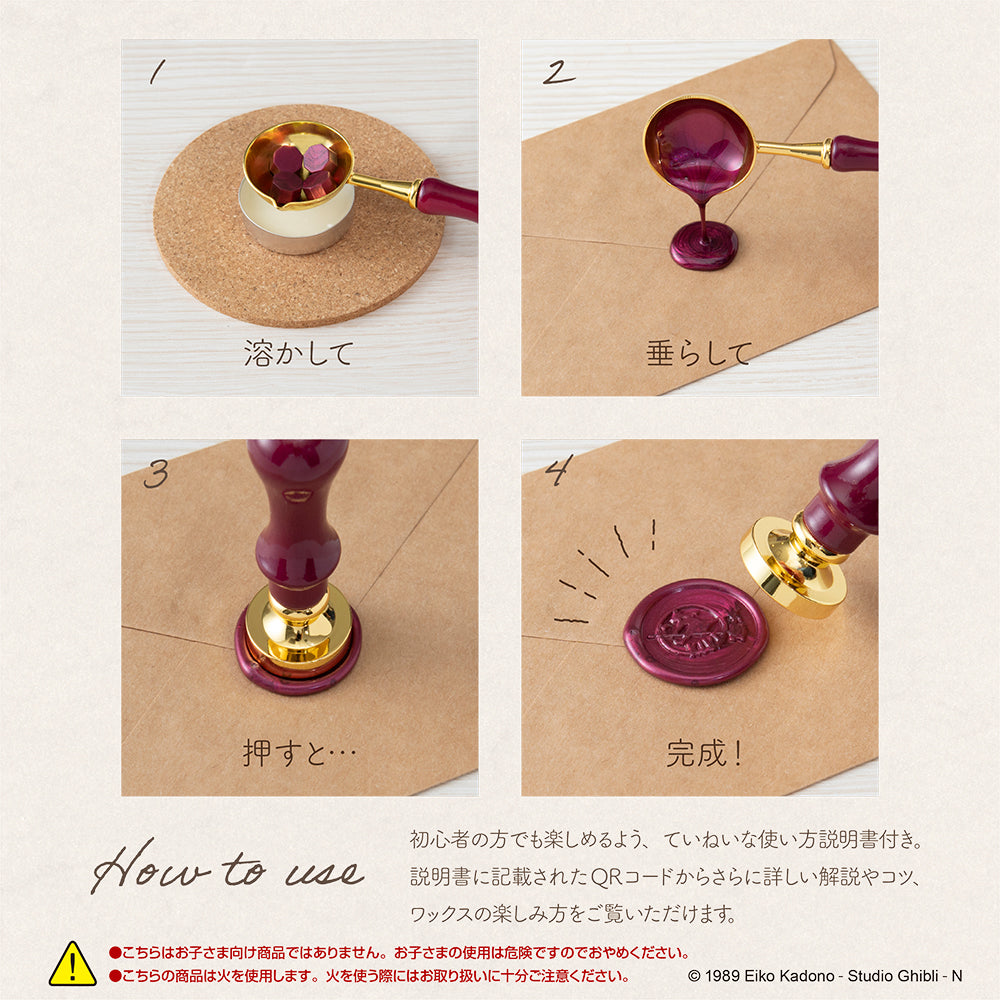 1

溶かして

2

垂らして

3

押すと…

4

完成！

How to use

初心者の方でも楽しめるよう、ていねいな使い方説明書付き。
説明書に記載されたQRコードからさらに詳しい解説やコツ、
ワックスの楽しみ方をご覧いただけます。

●こちらはお子さま向け商品ではありません。お子さまの使用は危険ですのでおやめください。
●こちらの商品は火を使用します。火を使う際にはお取り扱いに十分ご注意ください。

© 1989 Eiko Kadono - Studio Ghibli - N