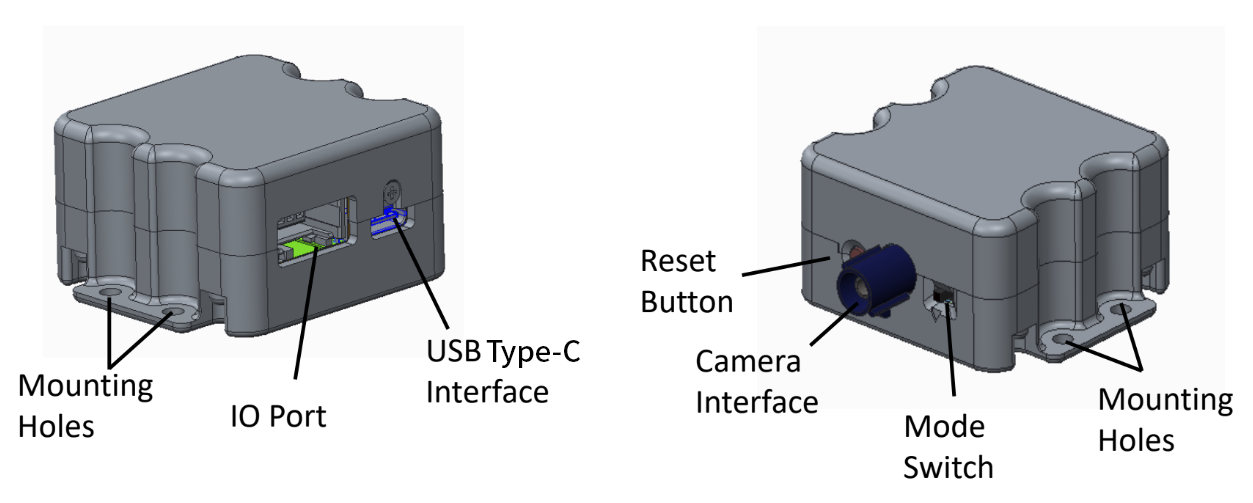 Mounting Holes

IO Port

USB Type-C Interface

Reset Button

Camera Interface

Mode Switch

Mounting Holes