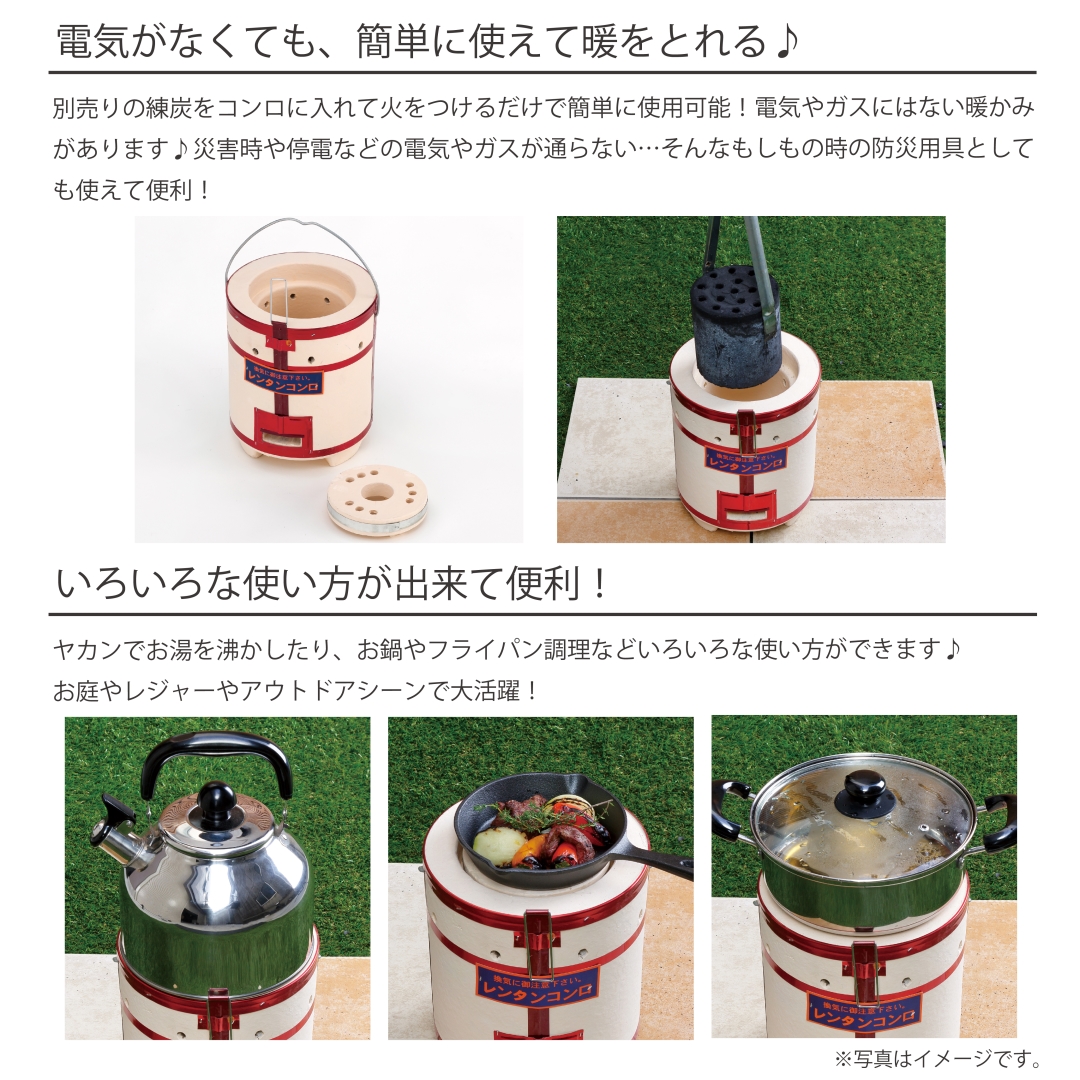 電気がなくても、簡単に使えて暖をとれる♪

別売りの練炭をコンロに入れて火をつけるだけで簡単に使用可能！電気やガスにはない暖かみがあります♪災害時や停電などの電気やガスが通らない…そんなもしもの時の防災用具としても使えて便利！

換気に御注意下さい。
レンタンコンロ

換気に御注意下さい。
レンタンコンロ

いろいろな使い方が出来て便利！

ヤカンでお湯を沸かしたり、お鍋やフライパン調理などいろいろな使い方ができます♪
お庭やレジャーやアウトドアシーンで大活躍！

換気に御注意下さい。
レンタンコンロ

換気に御注意下さい。
レンタンコンロ

※写真はイメージです。