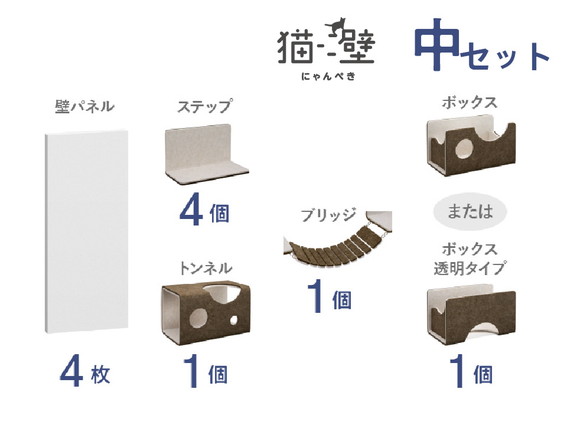 猫壁
にゃんぺき

中セット

壁パネル

4枚

ステップ

4個

トンネル

1個

ブリッジ

1個

ボックス

または

ボックス
透明タイプ

1個