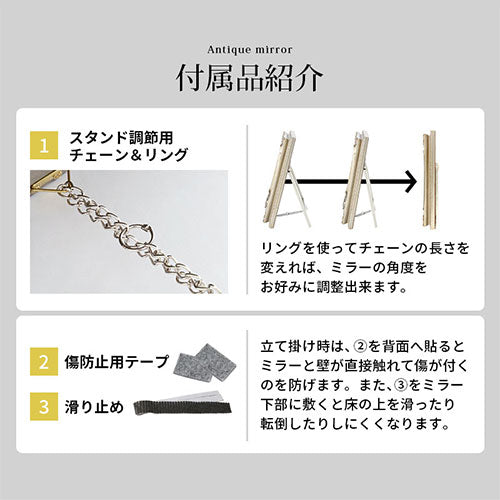 Antique mirror

付属品紹介

1 スタンド調節用チェーン＆リング

リングを使ってチェーンの長さを変えれば、ミラーの角度をお好みに調整出来ます。

2 傷防止用テープ

3 滑り止め

立て掛け時は、②を背面へ貼るとミラーと壁が直接触れて傷が付くのを防げます。また、③をミラー下部に敷くと床の上を滑ったり転倒したりしにくくなります。