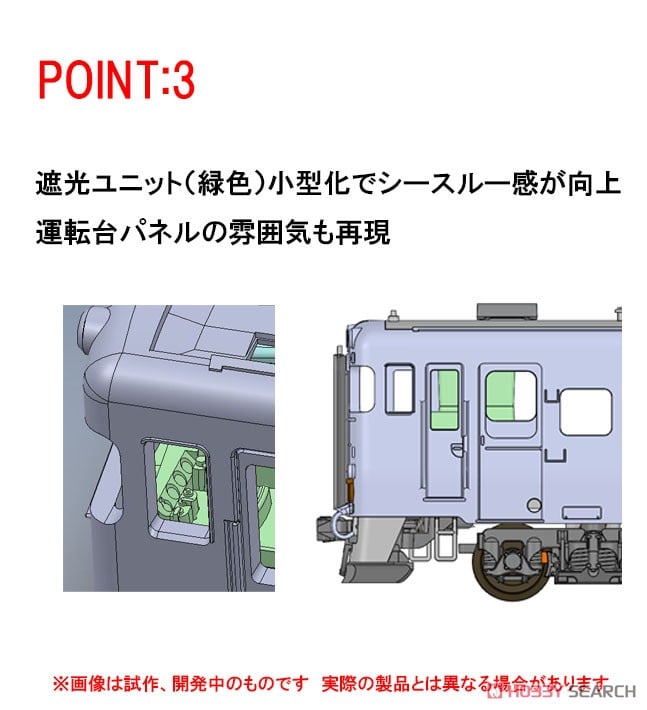 POINT:3

遮光ユニット(緑色)小型化でシースルー感が向上
運転台パネルの雰囲気も再現

※画像は試作、開発中のものです 実際の製品とは異なる場合があります

HOBBY SEARCH