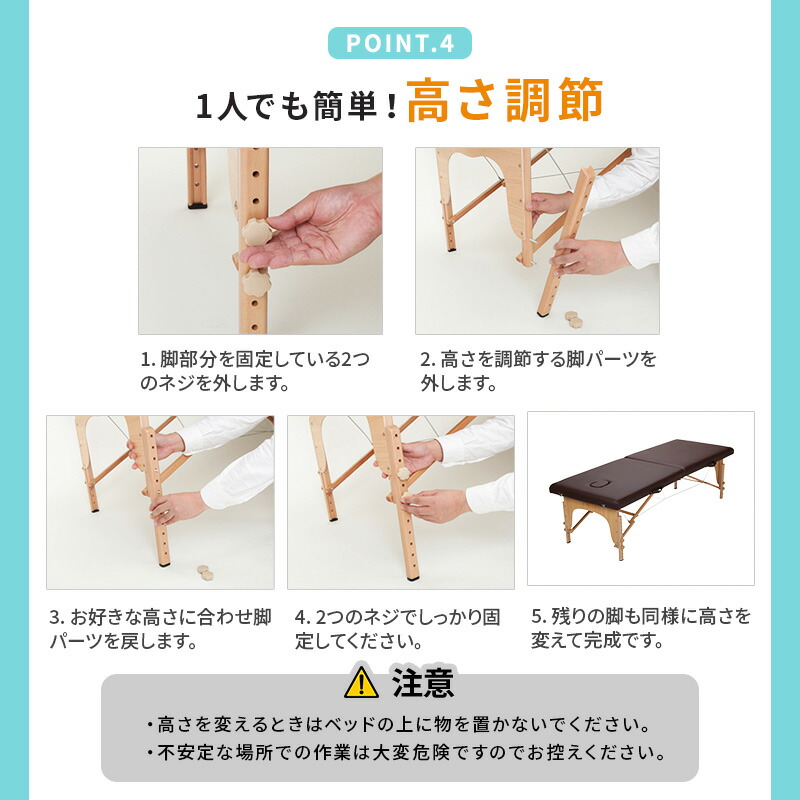 POINT.4

1人でも簡単！高さ調節

1. 脚部分を固定している2つのネジを外します。

2. 高さを調節する脚パーツを外します。

3. お好きな高さに合わせ脚パーツを戻します。

4. 2つのネジでしっかり固定してください。

5. 残りの脚も同様に高さを変えて完成です。

注意

・高さを変えるときはベッドの上に物を置かないでください。
・不安定な場所での作業は大変危険ですのでお控えください。