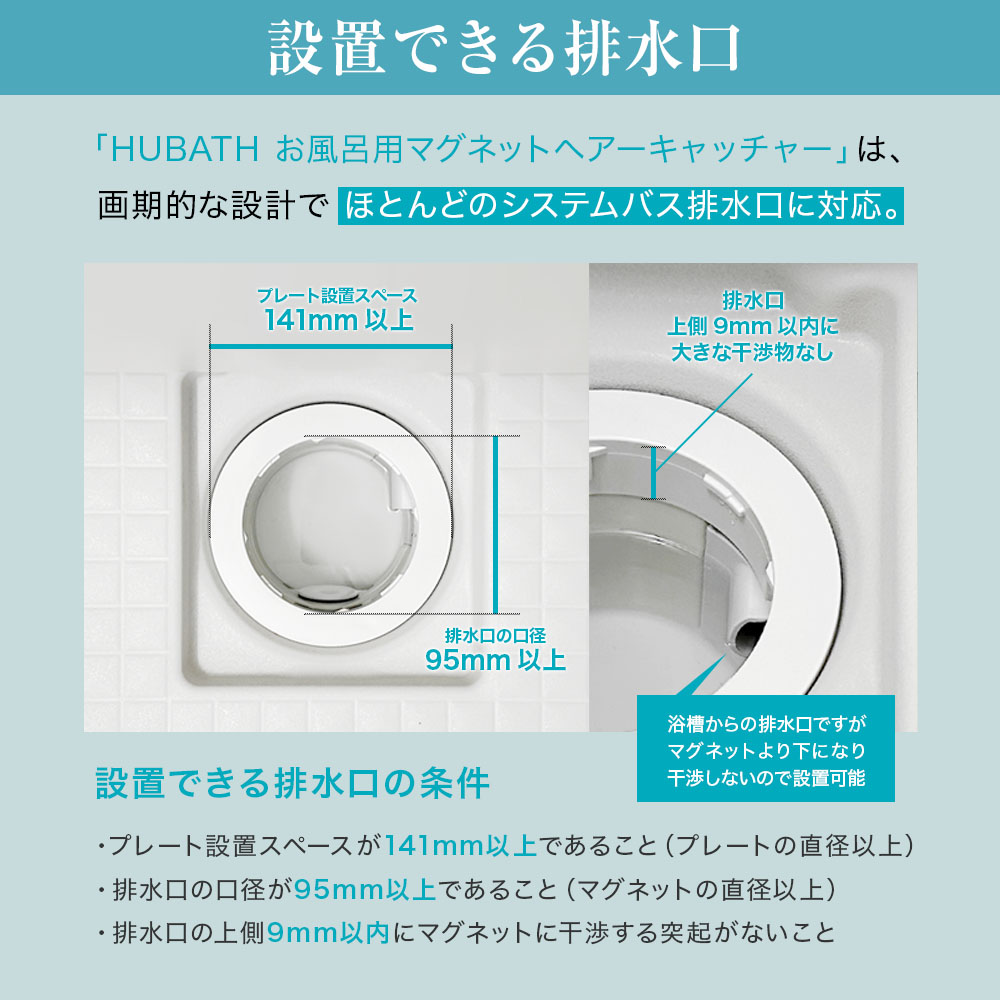 設置できる排水口

「HUBATH お風呂用マグネットヘアーキャッチャー」は、画期的な設計で ほとんどのシステムバス排水口に対応。

プレート設置スペース
141mm 以上

排水口の口径
95mm 以上

排水口
上側 9mm 以内に
大きな干渉物なし

浴槽からの排水口ですが
マグネットより下になり
干渉しないので設置可能

設置できる排水口の条件

・プレート設置スペースが141mm以上であること（プレートの直径以上）
・排水口の口径が95mm以上であること（マグネットの直径以上）
・排水口の上側9mm以内にマグネットに干渉する突起がないこと