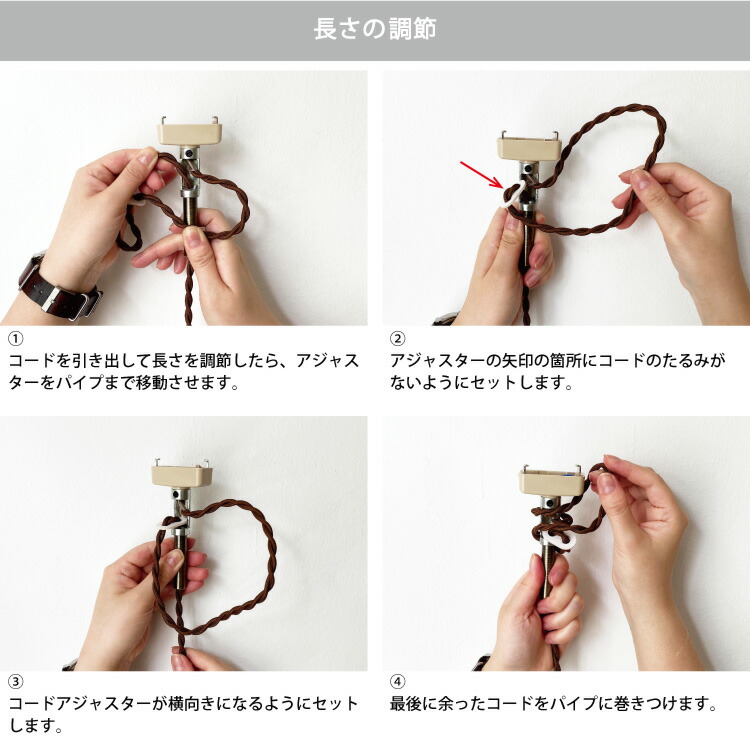 長さの調節

①
コードを引き出して長さを調節したら、アジャスターをパイプまで移動させます。

②
アジャスターの矢印の箇所にコードのたるみがないようにセットします。

③
コードアジャスターが横向きになるようにセットします。

④
最後に余ったコードをパイプに巻きつけます。