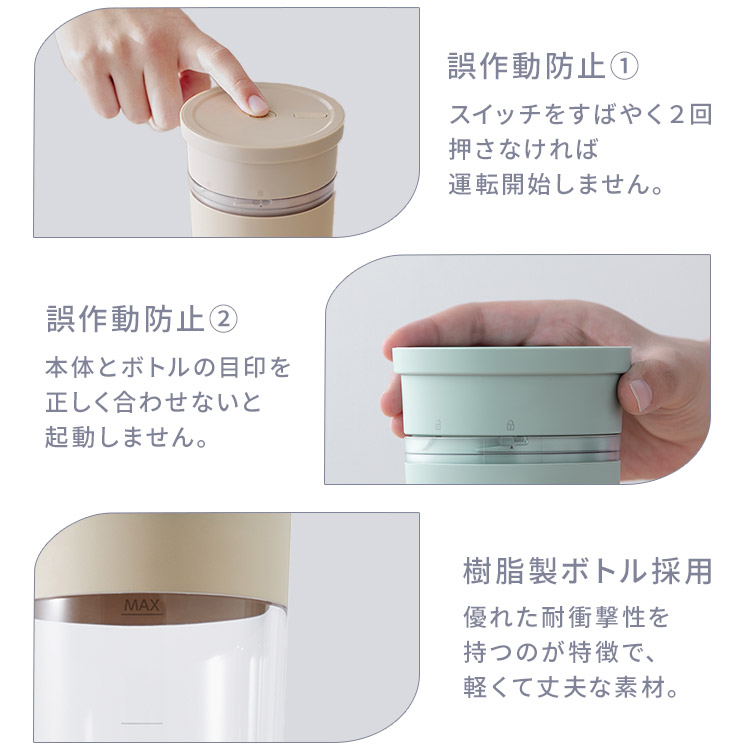 誤作動防止①

スイッチをすばやく２回押さなければ運転開始しません。

誤作動防止②

本体とボトルの目印を正しく合わせないと起動しません。

MAX

樹脂製ボトル採用

優れた耐衝撃性を持つのが特徴で、軽くて丈夫な素材。