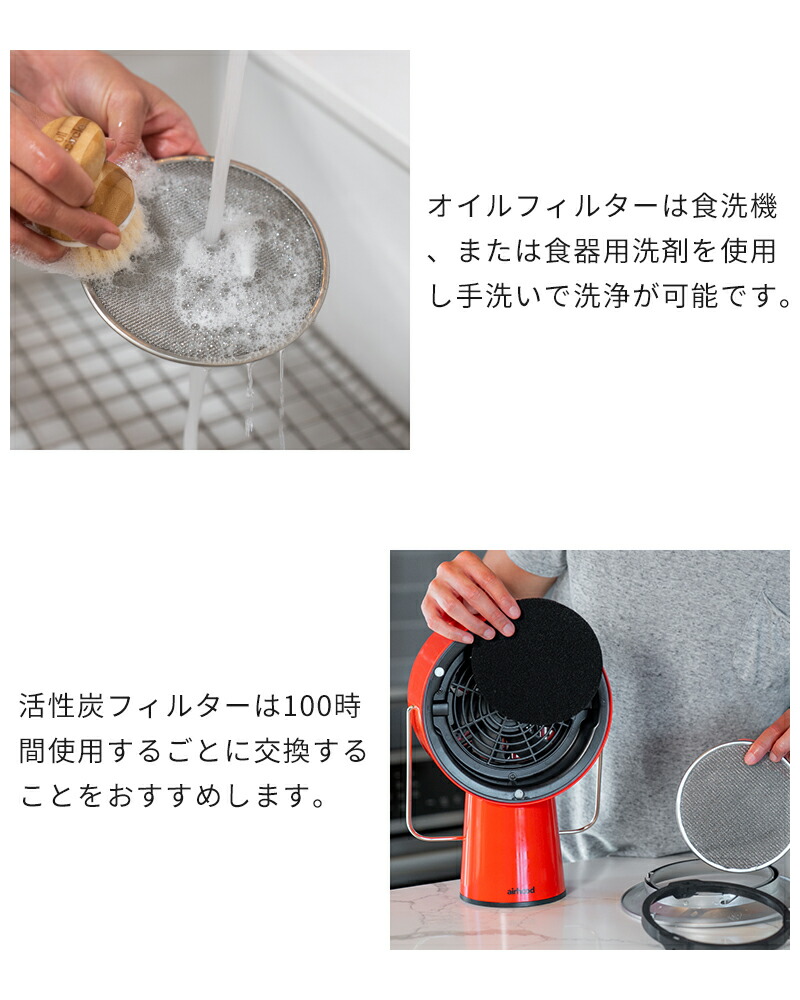 オイルフィルターは食洗機、または食器用洗剤を使用し手洗いで洗浄が可能です。

活性炭フィルターは100時間使用するごとに交換することをおすすめします。

airhood