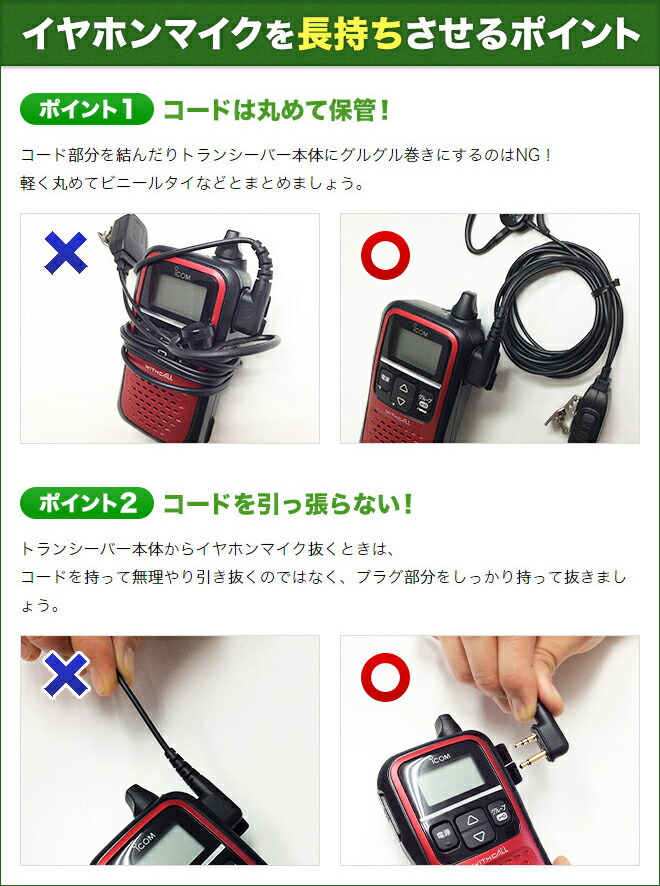 イヤホンマイクを長持ちさせるポイント

ポイント1 コードは丸めて保管！

コード部分を結んだりトランシーバー本体にグルグル巻きにするのはNG！
軽く丸めてビニールタイなどとまとめましょう。

ICOM
WITHCALL

ICOM
グループ
WITHCALL

ポイント2 コードを引っ張らない！

トランシーバー本体からイヤホンマイク抜くときは、
コードを持って無理やり引き抜くのではなく、プラグ部分をしっかり持って抜きましょう。

ICOM

ICOM
電源
グループ
WITHCALL