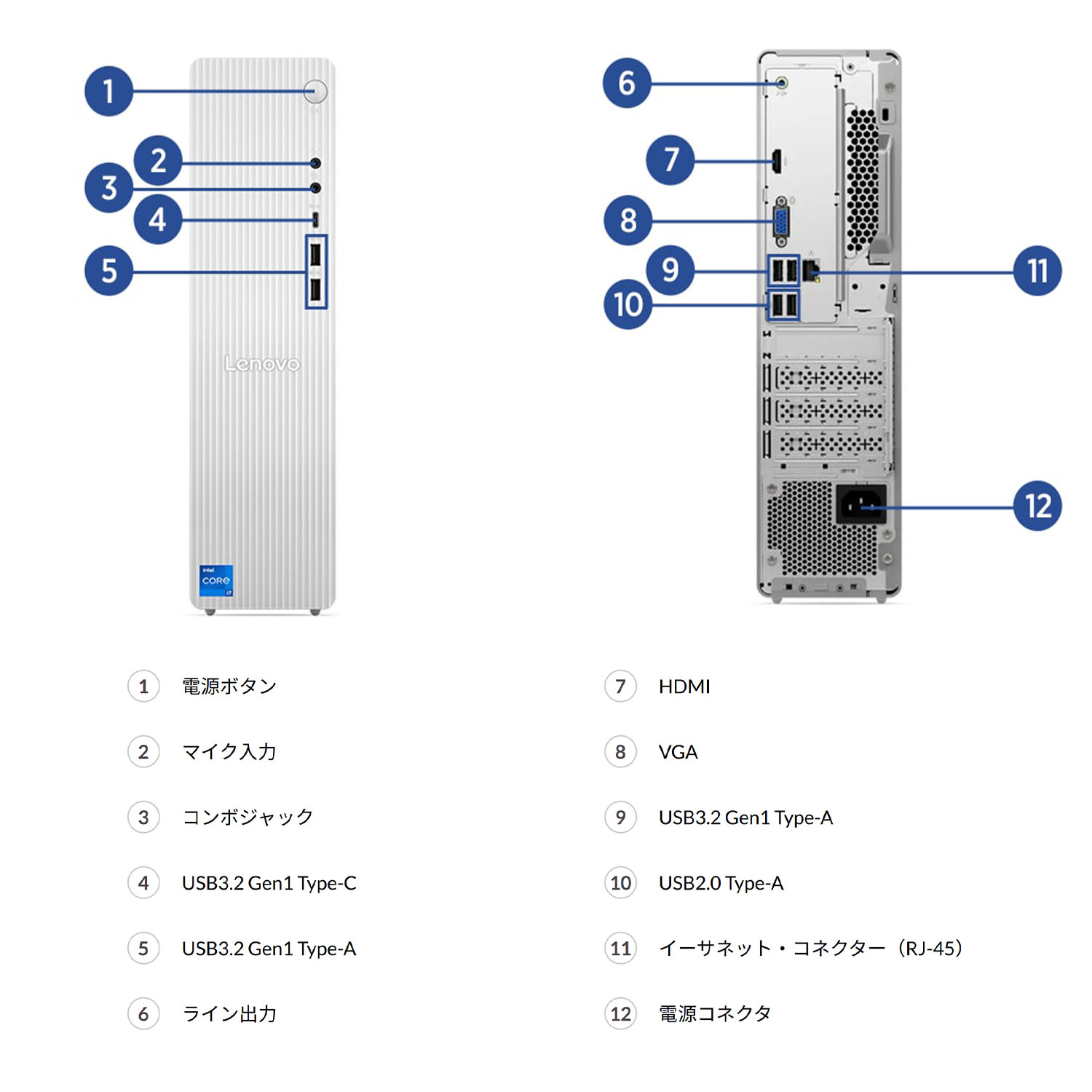 1
2
3
4
5
Lenovo
intel
CORE
i7

6
7
8
9
10
11
12

1 電源ボタン
2 マイク入力
3 コンボジャック
4 USB3.2 Gen1 Type-C
5 USB3.2 Gen1 Type-A
6 ライン出力

7 HDMI
8 VGA
9 USB3.2 Gen1 Type-A
10 USB2.0 Type-A
11 イーサネット・コネクター（RJ-45）
12 電源コネクタ