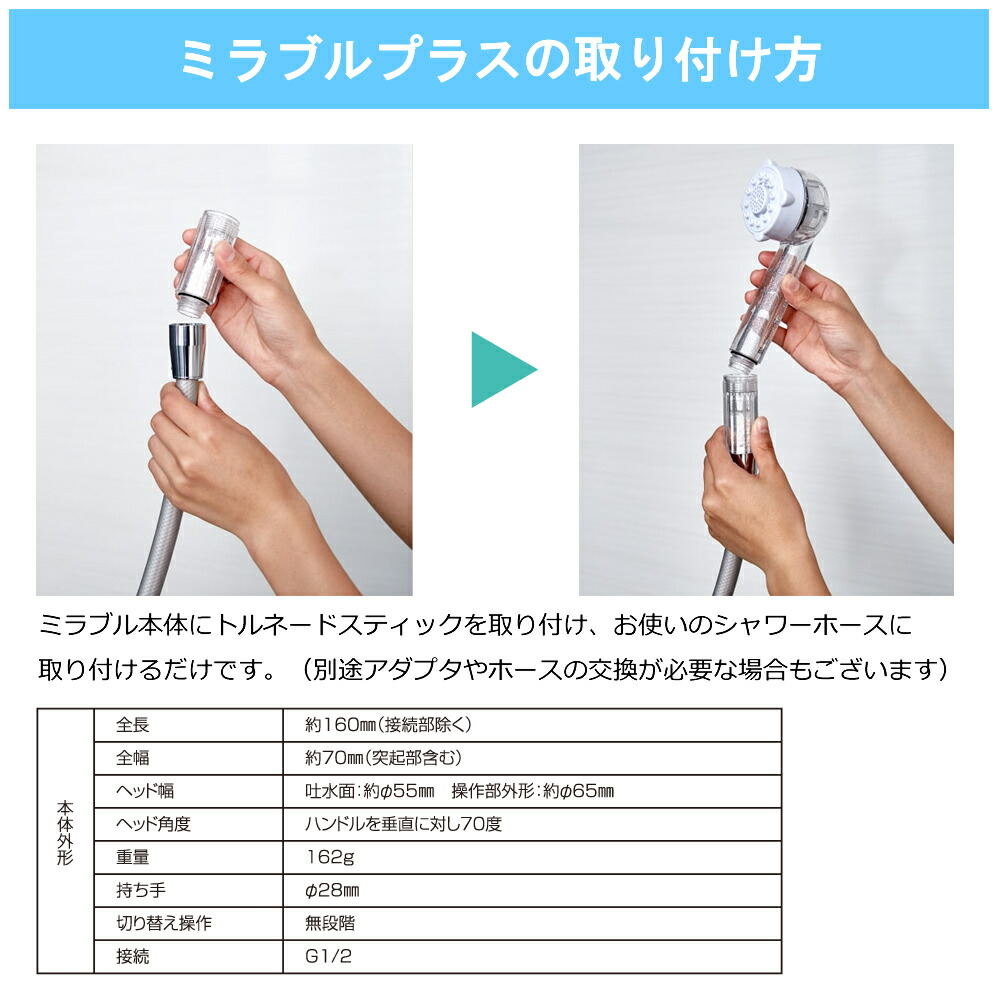 ミラブルプラスの取り付け方

ミラブル本体にトルネードスティックを取り付け、お使いのシャワーホースに取り付けるだけです。（別途アダプタやホースの交換が必要な場合もございます）

| 本体外形 | 全長 | 約160㎜（接続部除く） |
|---|---|---|
| | 全幅 | 約70㎜（突起部含む） |
| | ヘッド幅 | 吐水面：約φ55㎜　操作部外形：約φ65㎜ |
| | ヘッド角度 | ハンドルを垂直に対し70度 |
| | 重量 | 162g |
| | 持ち手 | φ28㎜ |
| | 切り替え操作 | 無段階 |
| | 接続 | G1/2 |