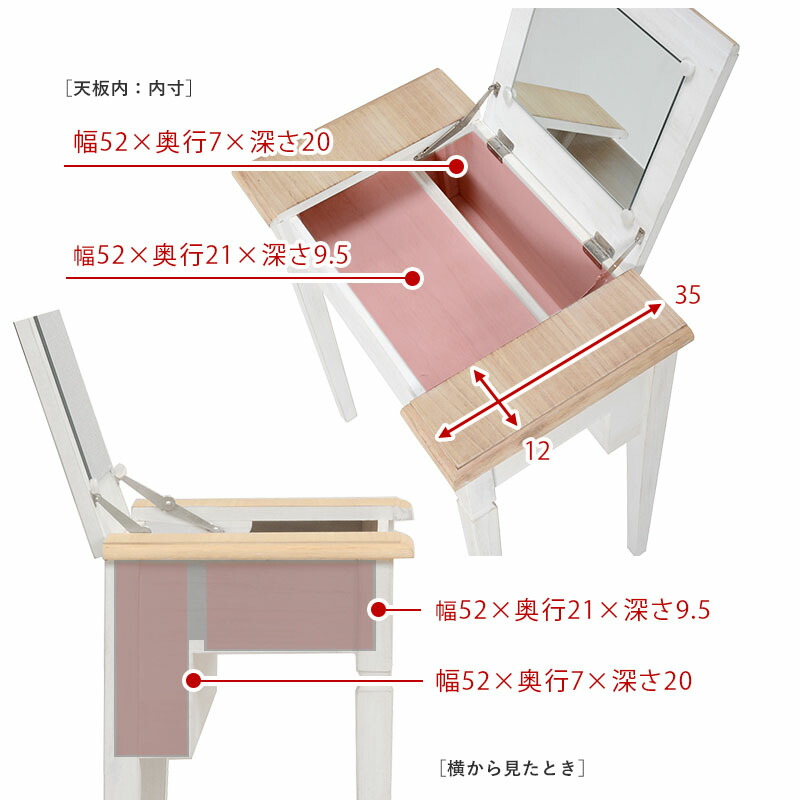 [天板内：内寸]

幅52×奥行7×深さ20

幅52×奥行21×深さ9.5

35

12

幅52×奥行21×深さ9.5

幅52×奥行7×深さ20

[横から見たとき]