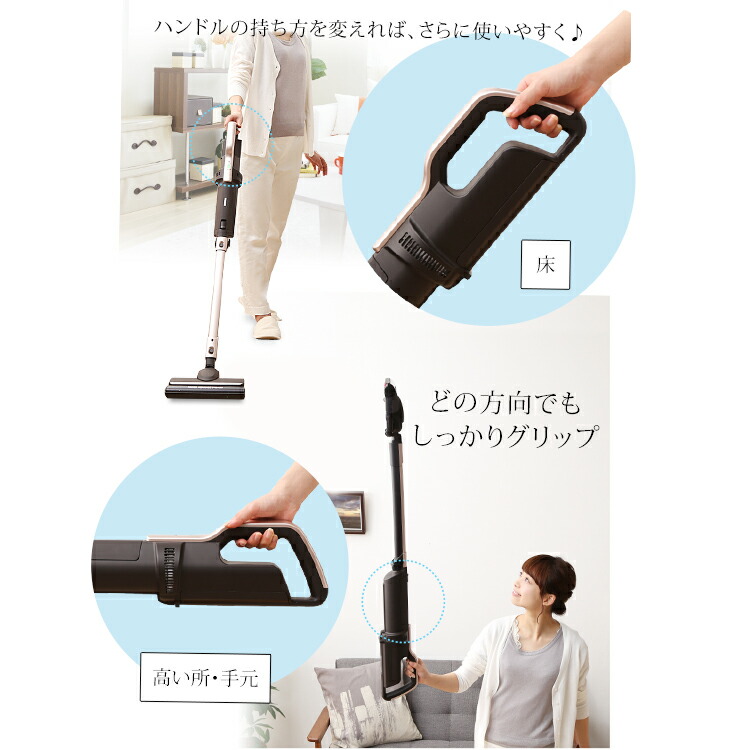 ハンドルの持ち方を変えれば、さらに使いやすく♪

床

どの方向でも
しっかりグリップ

高い所・手元