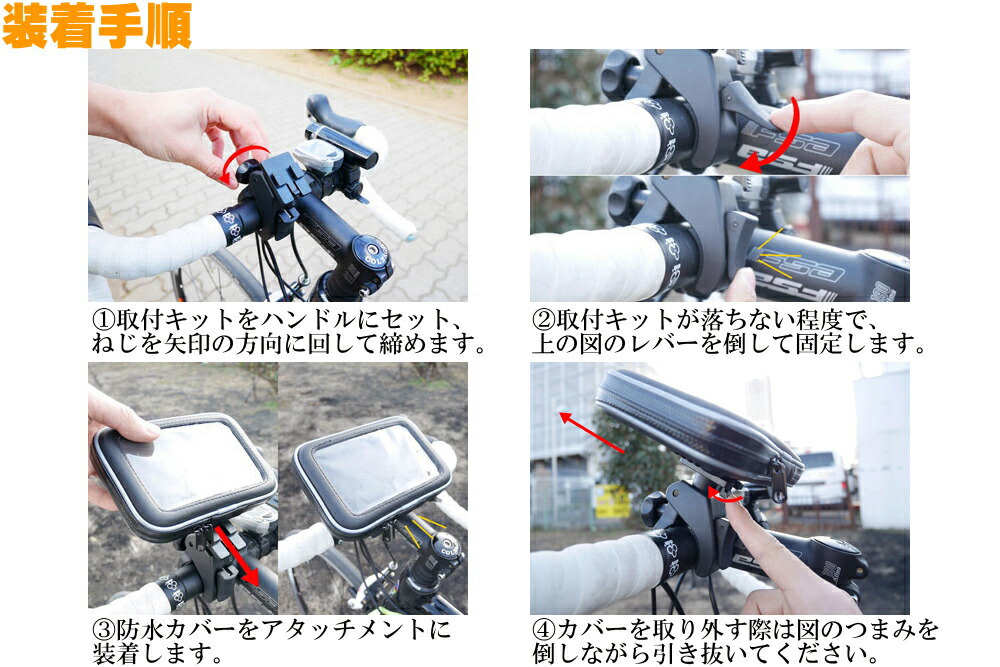 装着手順

①取付キットをハンドルにセット、ねじを矢印の方向に回して締めます。

②取付キットが落ちない程度で、上の図のレバーを倒して固定します。

③防水カバーをアタッチメントに装着します。

④カバーを取り外す際は図のつまみを倒しながら引き抜いてください。