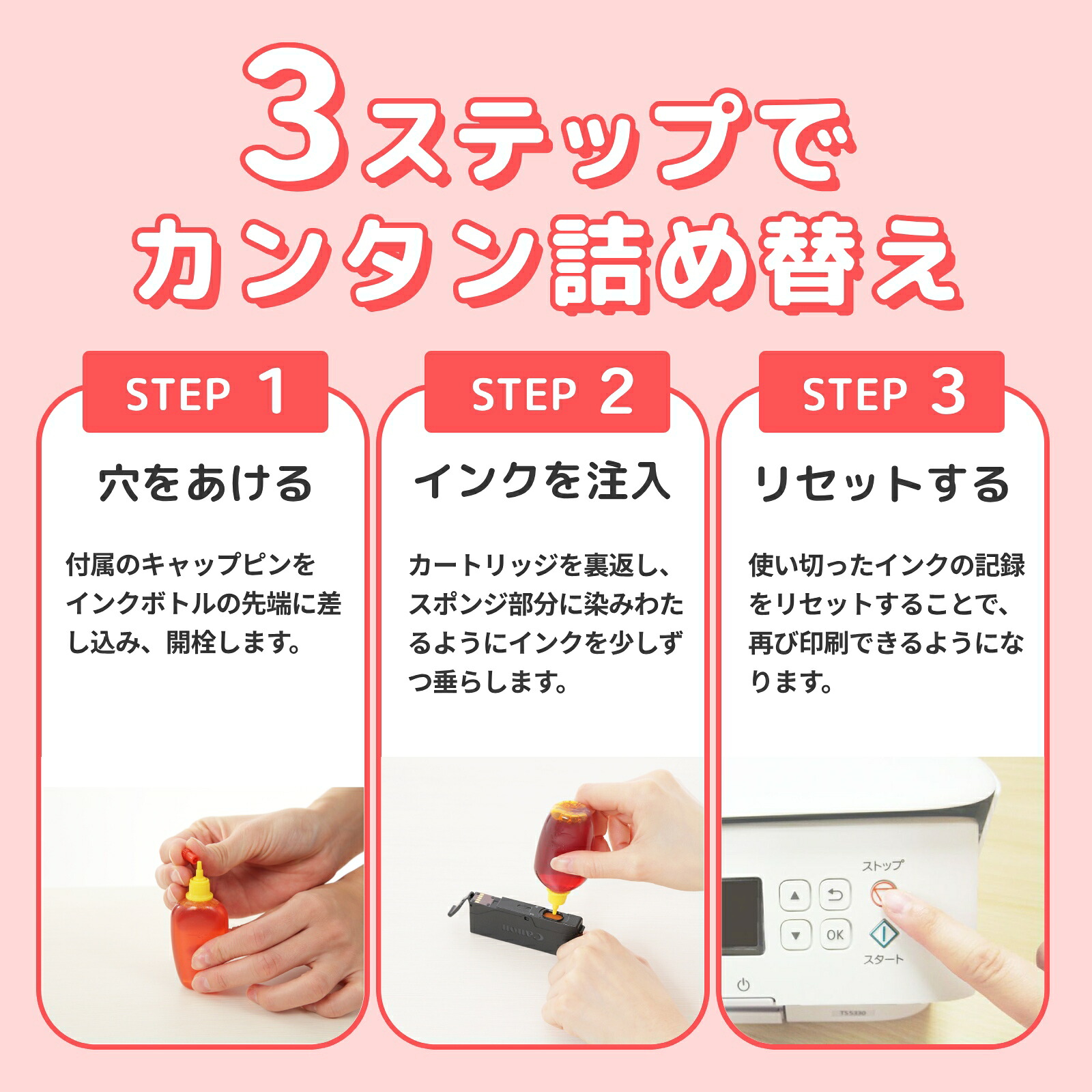 3ステップで
カンタン詰め替え

STEP 1

穴をあける

付属のキャップピンをインクボトルの先端に差し込み、開栓します。

STEP 2

インクを注入

カートリッジを裏返し、スポンジ部分に染みわたるようにインクを少しずつ垂らします。

Canon

STEP 3

リセットする

使い切ったインクの記録をリセットすることで、再び印刷できるようになります。

ストップ

OK

スタート

TS5330