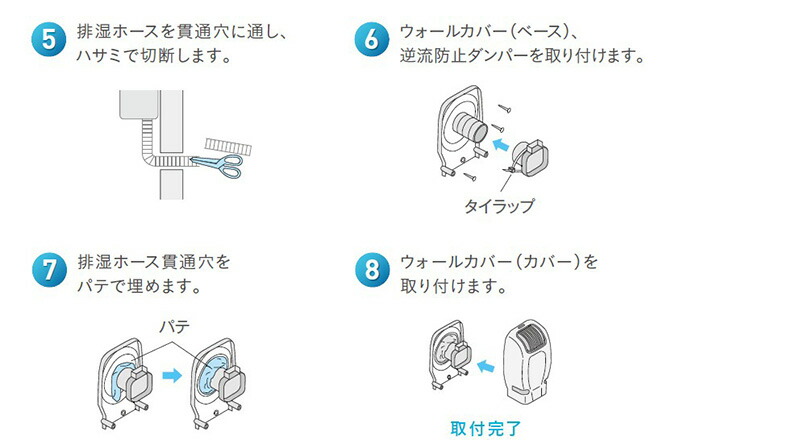 5 排湿ホースを貫通穴に通し、ハサミで切断します。

6 ウォールカバー（ベース）、逆流防止ダンパーを取り付けます。

タイラップ

7 排湿ホース貫通穴をパテで埋めます。

パテ

8 ウォールカバー（カバー）を取り付けます。

取付完了