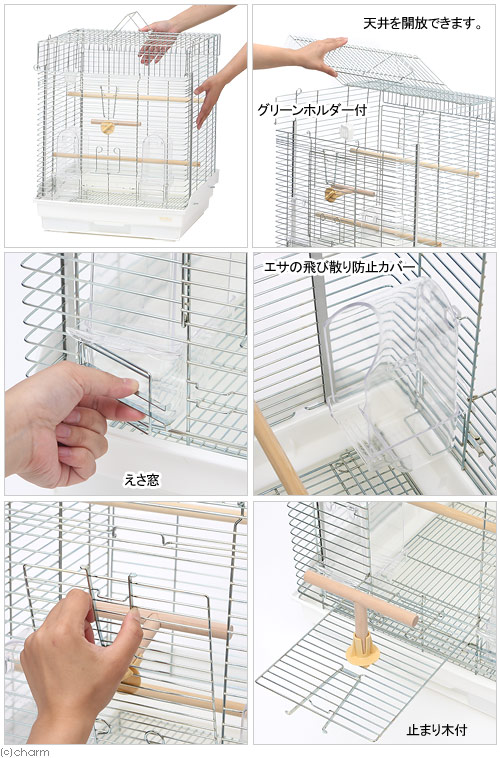 天井を開放できます。

グリーンホルダー付

エサの飛び散り防止カバー

えさ窓

止まり木付

(c)charm